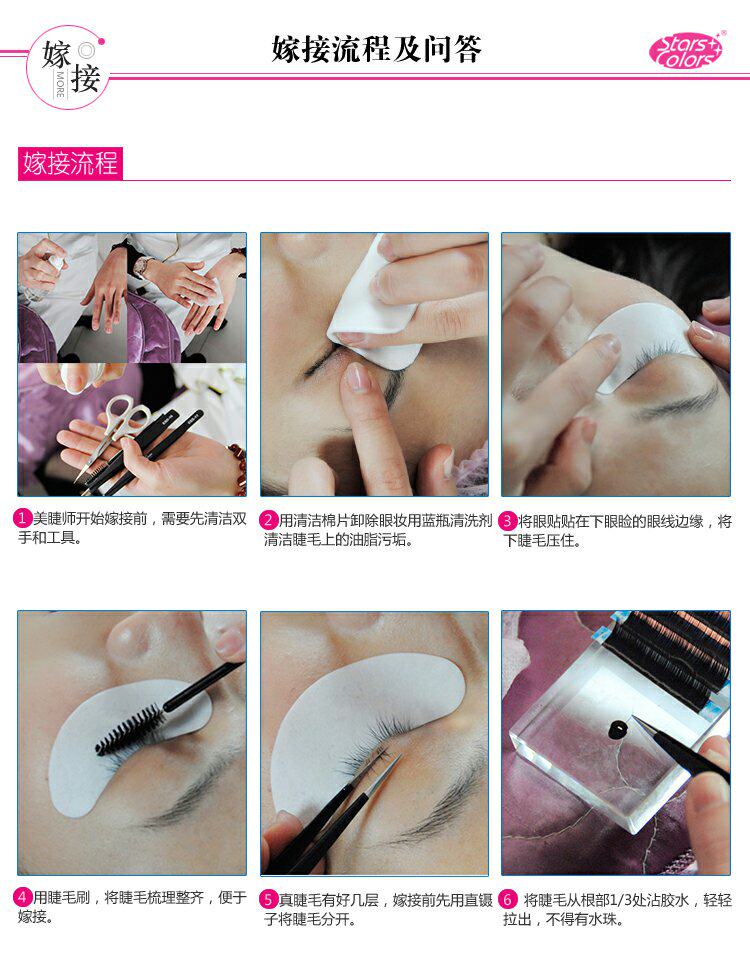 嫁接 MORE

嫁接流程及问答

Stars Colors

嫁接流程

1 美睫师开始嫁接前，需要先清洁双手和工具。

2 用清洁棉片卸除眼妆用蓝瓶清洗剂清洁睫毛上的油脂污垢。

3 将眼贴贴在下眼睑的眼线边缘，将下睫毛压住。

4 用睫毛刷，将睫毛梳理整齐，便于嫁接。

5 真睫毛有好几层，嫁接前先用直镊子将睫毛分开。

6 将睫毛从根部1/3处沾胶水，轻轻拉出，不得有水珠。