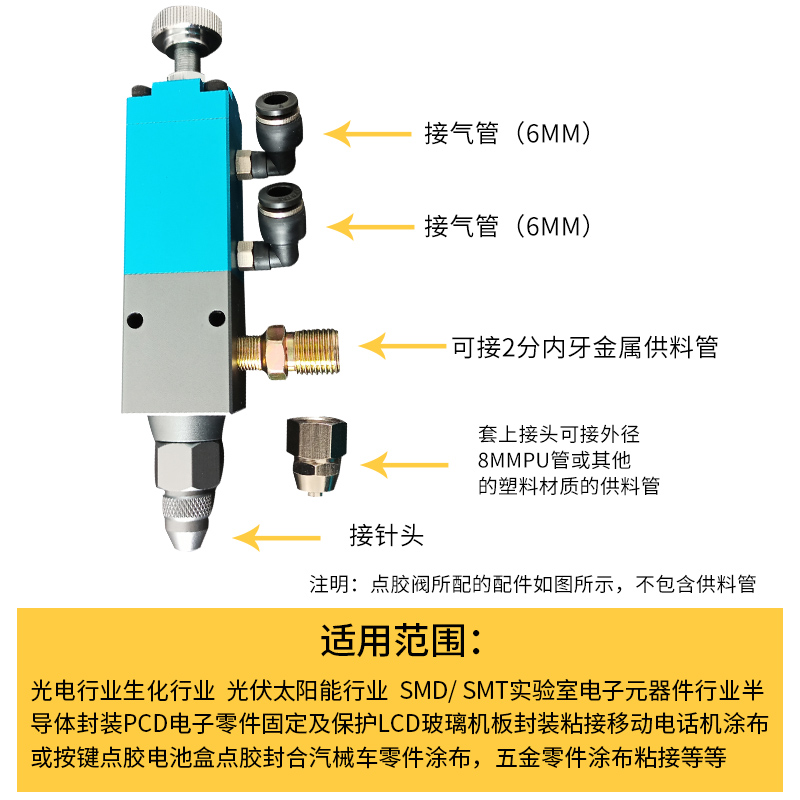 接气管（6MM）

接气管（6MM）

可接2分内牙金属供料管

套上接头可接外径
8MMPU管或其他
的塑料材质的供料管

接针头

注明：点胶阀所配的配件如图所示，不包含供料管

适用范围：

光电行业生化行业 光伏太阳能行业 SMD/ SMT实验室电子元器件行业半导体封装PCD电子零件固定及保护LCD玻璃机板封装粘接移动电话机涂布或按键点胶电池盒点胶封合汽械车零件涂布，五金零件涂布粘接等等