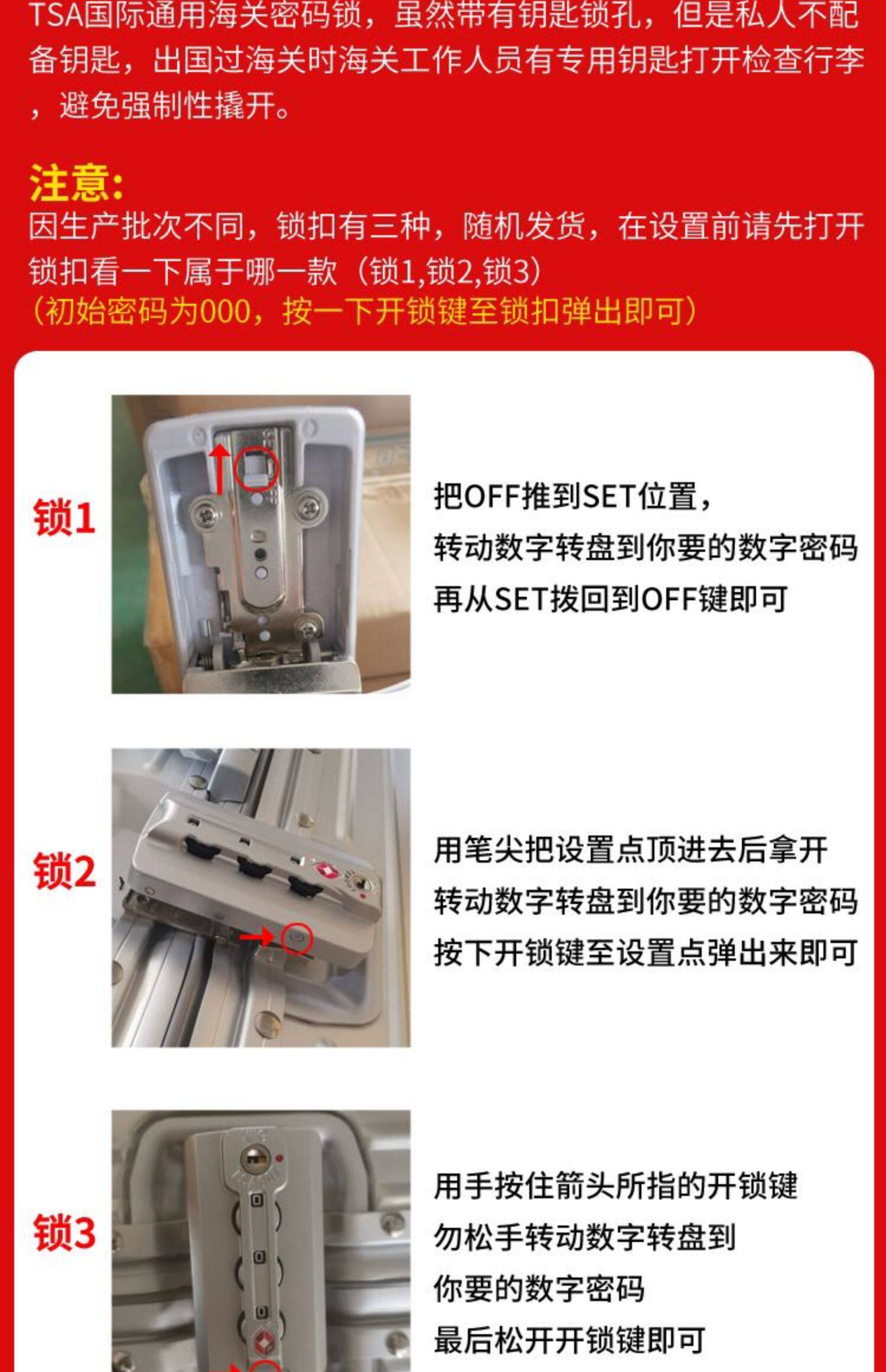 TSA国际通用海关密码锁，虽然带有钥匙锁孔，但是私人不配备钥匙，出国过海关时海关工作人员有专用钥匙打开检查行李，避免强制性撬开。

注意:
因生产批次不同，锁扣有三种，随机发货，在设置前请先打开锁扣看一下属于哪一款（锁1,锁2,锁3）
（初始密码为000，按一下开锁键至锁扣弹出即可）

锁1

把OFF推到SET位置，
转动数字转盘到你要的数字密码
再从SET拨回到OFF键即可

锁2

用笔尖把设置点顶进去后拿开
转动数字转盘到你要的数字密码
按下开锁键至设置点弹出来即可

锁3

用手按住箭头所指的开锁键
勿松手转动数字转盘到
你要的数字密码
最后松开开锁键即可