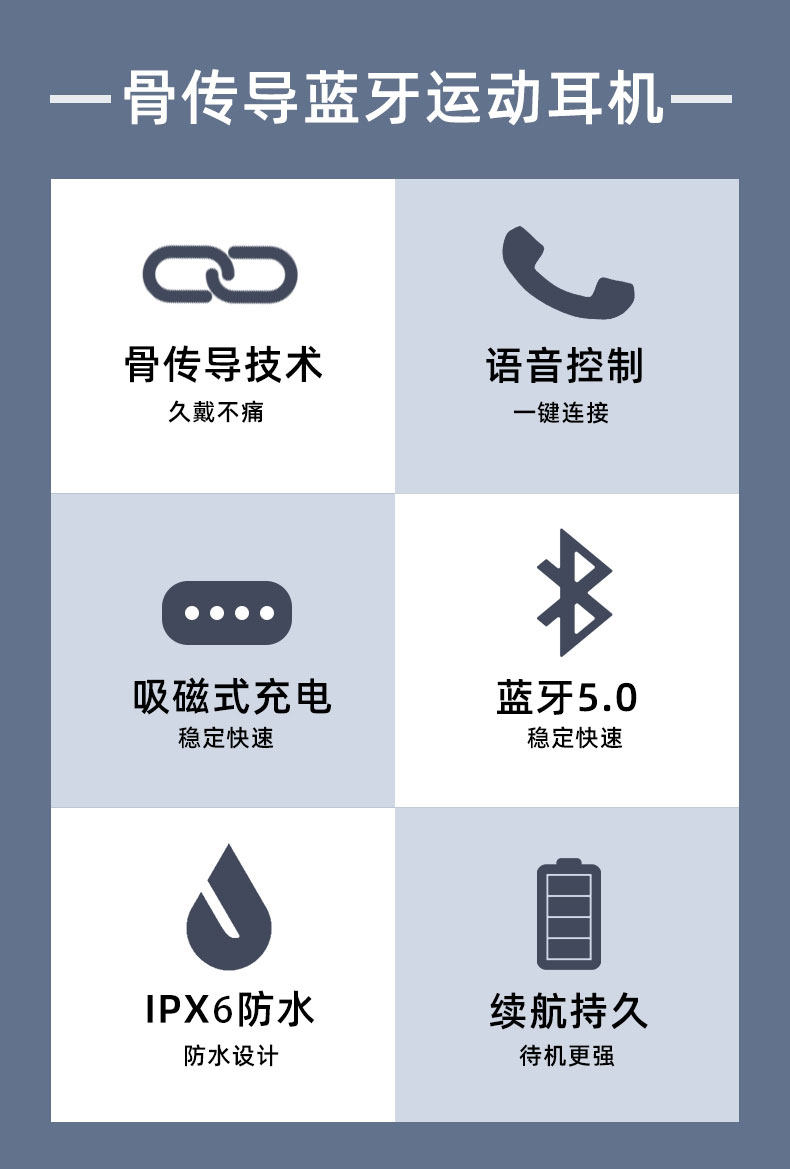 —骨传导蓝牙运动耳机—

骨传导技术
久戴不痛

语音控制
一键连接

吸磁式充电
稳定快速

蓝牙5.0
稳定快速

IPX6防水
防水设计

续航持久
待机更强