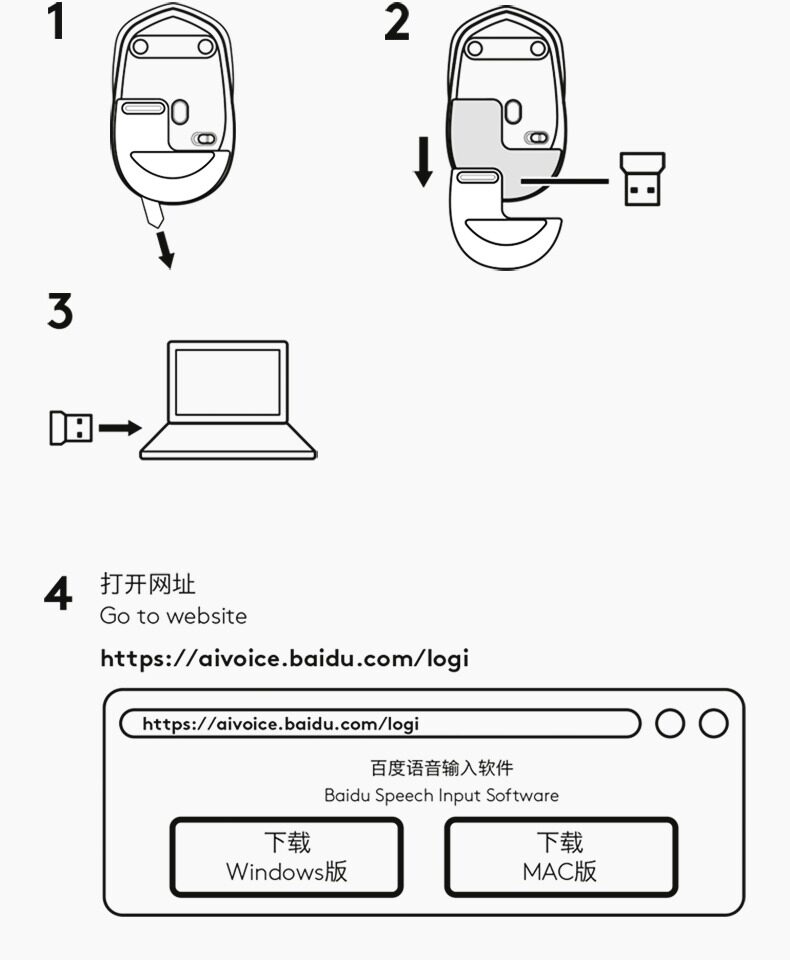 1

2

3

4 打开网址
Go to website

https://aivoice.baidu.com/logi

https://aivoice.baidu.com/logi

百度语音输入软件
Baidu Speech Input Software

下载
Windows版

下载
MAC版