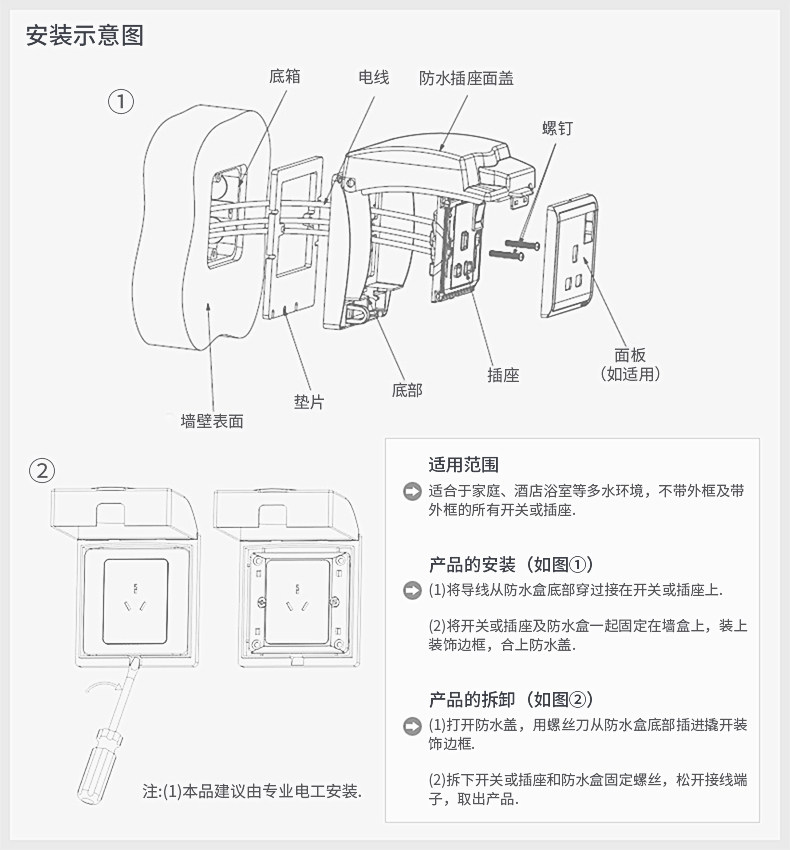 安装示意图

①

底箱

电线

防水插座面盖

螺钉

面板
（如适用）

插座

底部

垫片

墙壁表面

②

注:(1)本品建议由专业电工安装.

适用范围

适合于家庭、酒店浴室等多水环境，不带外框及带外框的所有开关或插座.

产品的安装（如图①）

(1)将导线从防水盒底部穿过接在开关或插座上.

(2)将开关或插座及防水盒一起固定在墙盒上，装上装饰边框，合上防水盖.

产品的拆卸（如图②）

(1)打开防水盖，用螺丝刀从防水盒底部插进撬开装饰边框.

(2)拆下开关或插座和防水盒固定螺丝，松开接线端子，取出产品.