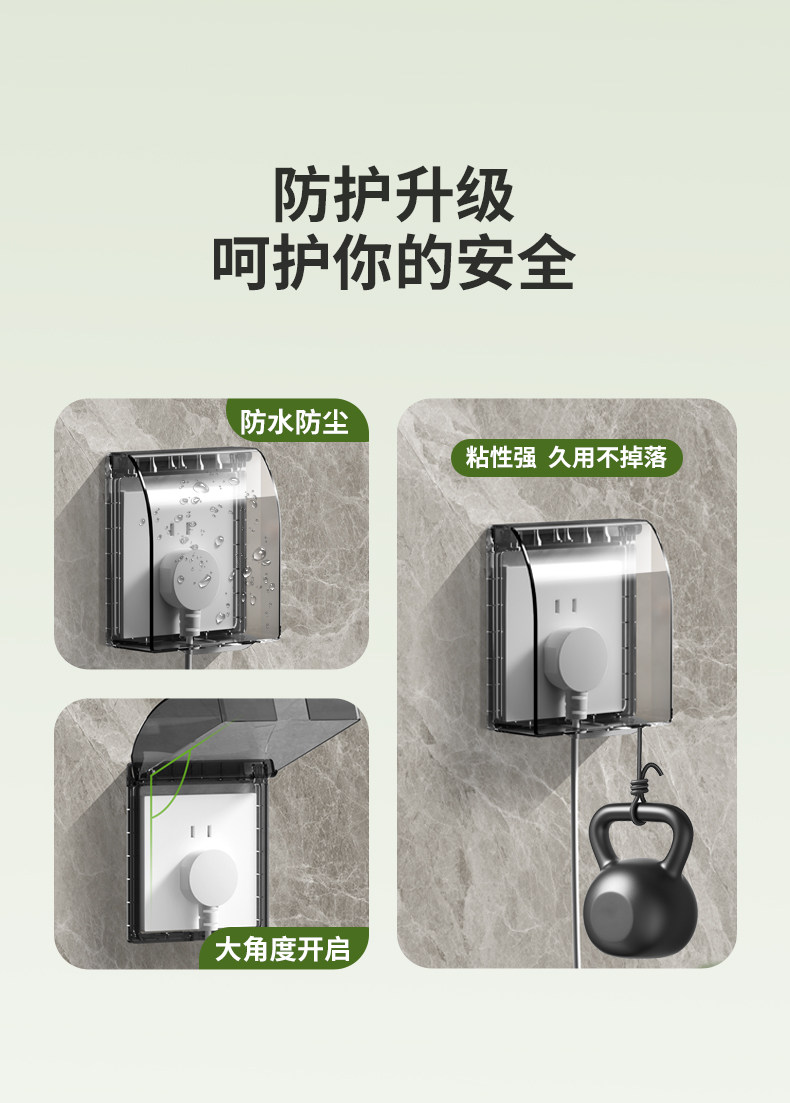 防护升级
呵护你的安全

防水防尘

大角度开启

粘性强 久用不掉落