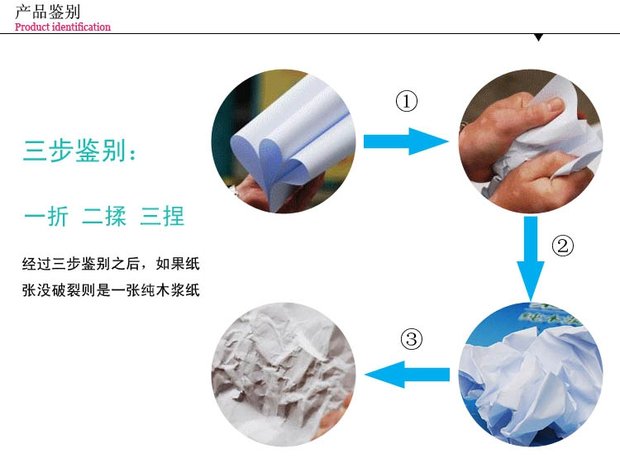 产品鉴别
Product identification

三步鉴别：

一折 二揉 三捏

经过三步鉴别之后，如果纸张没破裂则是一张纯木浆纸

①

②

③