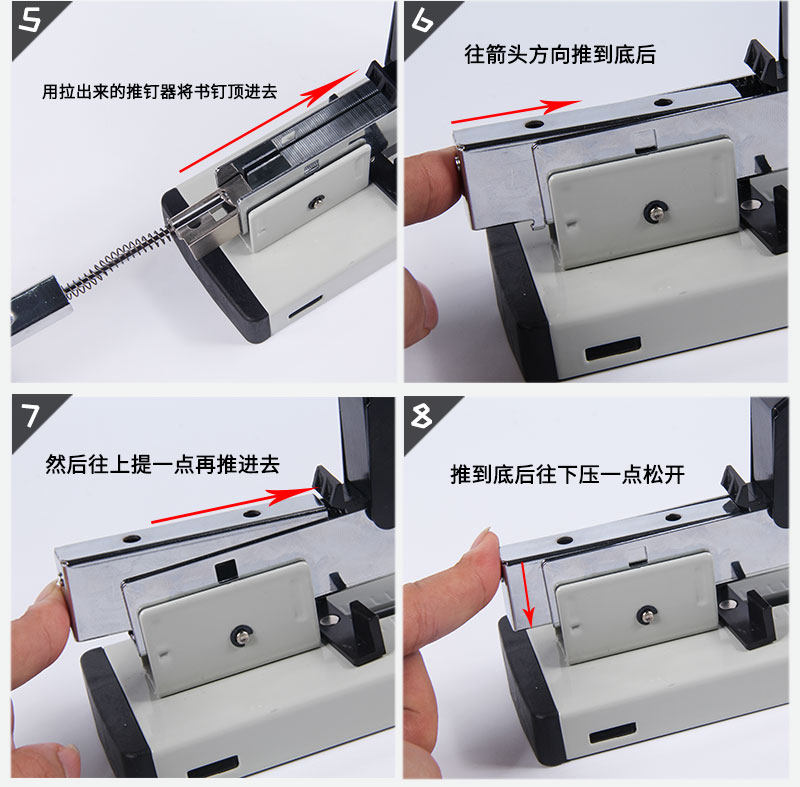 5
用拉出来的推钉器将书钉顶进去

6
往箭头方向推到底后

7
然后往上提一点再推进去

8
推到底后往下压一点松开