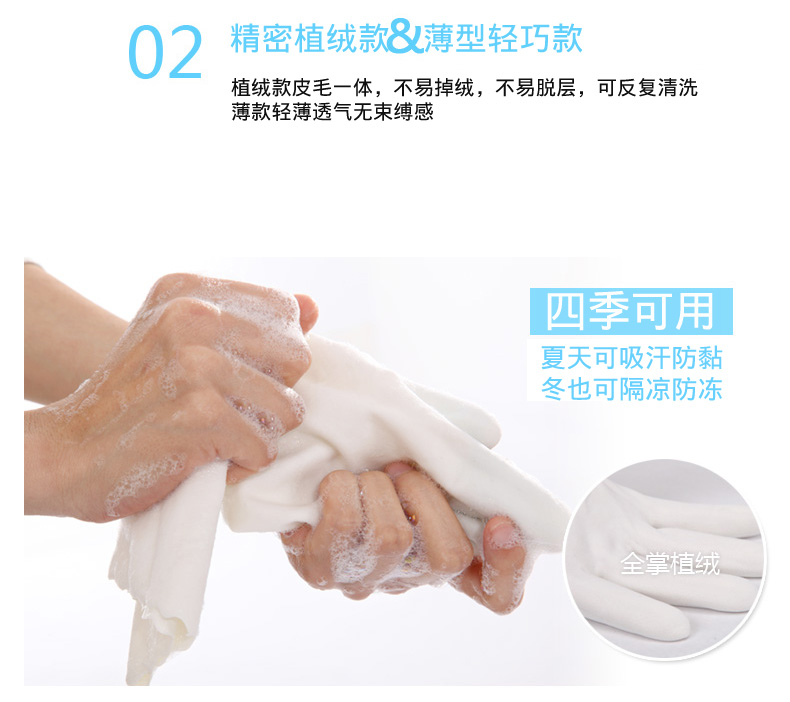 02 精密植绒款&薄型轻巧款

植绒款皮毛一体，不易掉绒，不易脱层，可反复清洗
薄款轻薄透气无束缚感

四季可用
夏天可吸汗防黏
冬也可隔凉防冻

全掌植绒