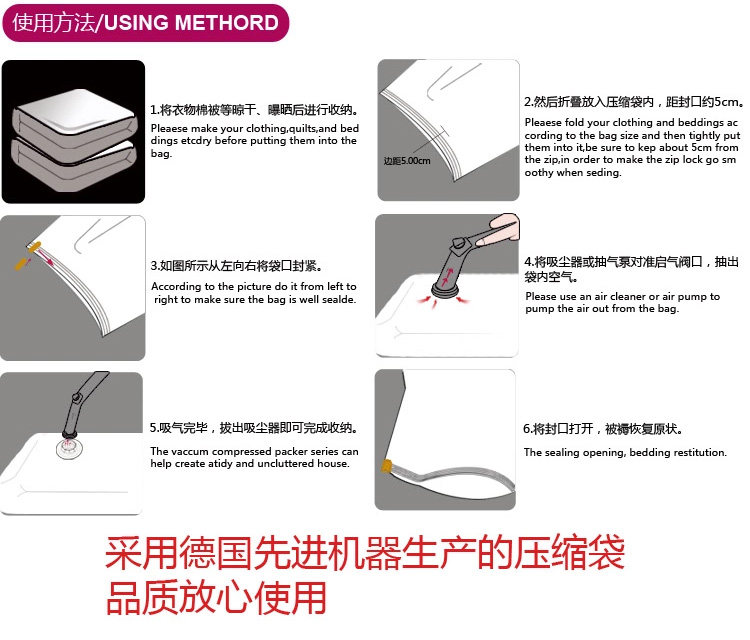 使用方法/USING METHORD

1.将衣物棉被等晾干、曝晒后进行收纳。

Pleaese make your clothing,quilts,and beddings etcdry before putting them into the bag.

边距5.00cm

2.然后折叠放入压缩袋内，距封口约5cm。

Pleaese fold your clothing and beddings according to the bag size and then tightly put them into it,be sure to kep about 5cm from the zip,in order to make the zip lock go smoothy when seding.

3.如图所示从左向右将袋口封紧。

According to the picture do it from left to right to make sure the bag is well sealde.

4.将吸尘器或抽气泵对准启气阀口，抽出袋内空气。

Please use an air cleaner or air pump to pump the air out from the bag.

5.吸气完毕，拔出吸尘器即可完成收纳。

The vaccum compressed packer series can help create atidy and uncluttered house.

6.将封口打开，被褥恢复原状。

The sealing opening, bedding restitution.

采用德国先进机器生产的压缩袋
品质放心使用