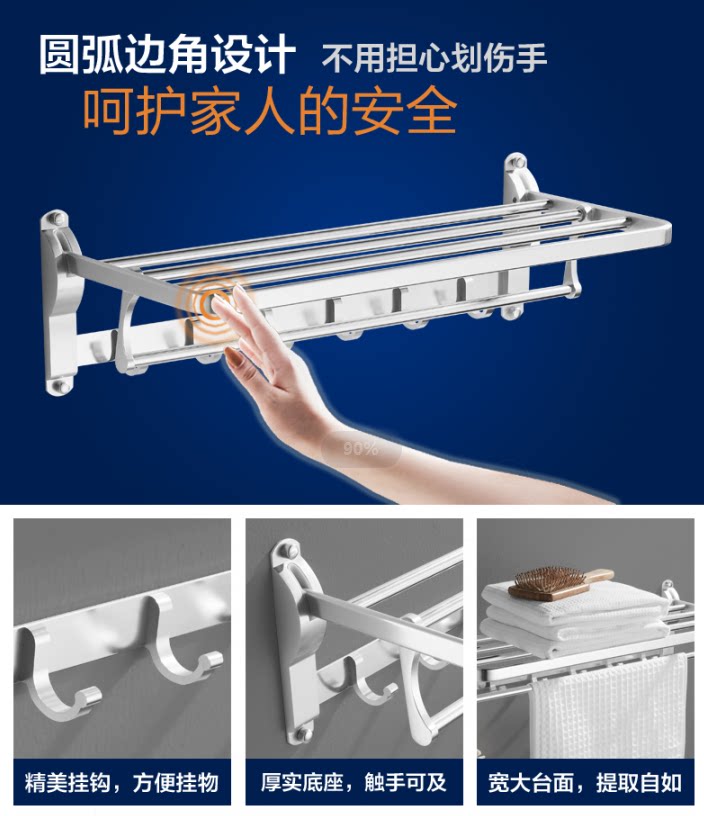 圆弧边角设计 不用担心划伤手
呵护家人的安全

90%

精美挂钩，方便挂物

厚实底座，触手可及

宽大台面，提取自如