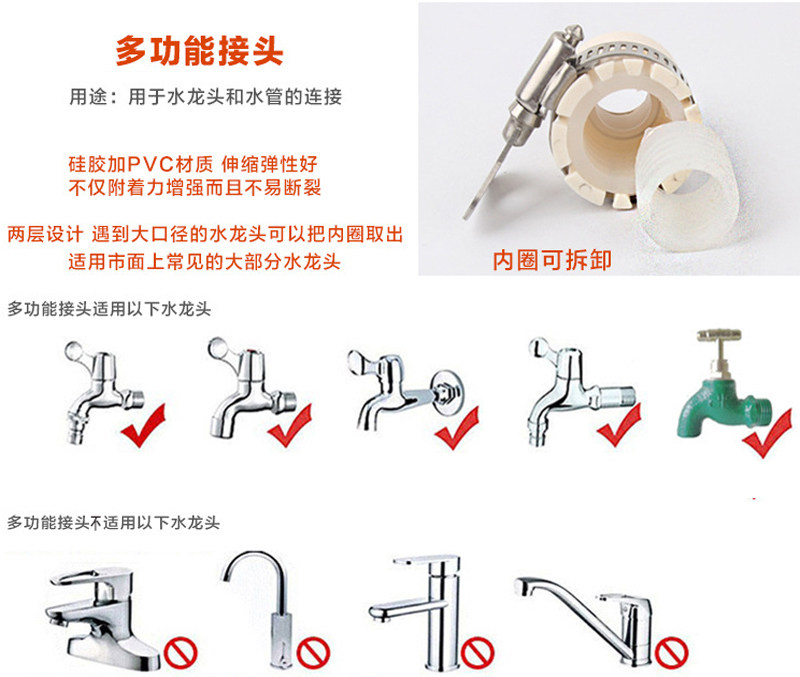 多功能接头

用途：用于水龙头和水管的连接

硅胶加PVC材质 伸缩弹性好
不仅附着力增强而且不易断裂

两层设计 遇到大口径的水龙头可以把内圈取出
适用市面上常见的大部分水龙头

内圈可拆卸

多功能接头适用以下水龙头

多功能接头不适用以下水龙头