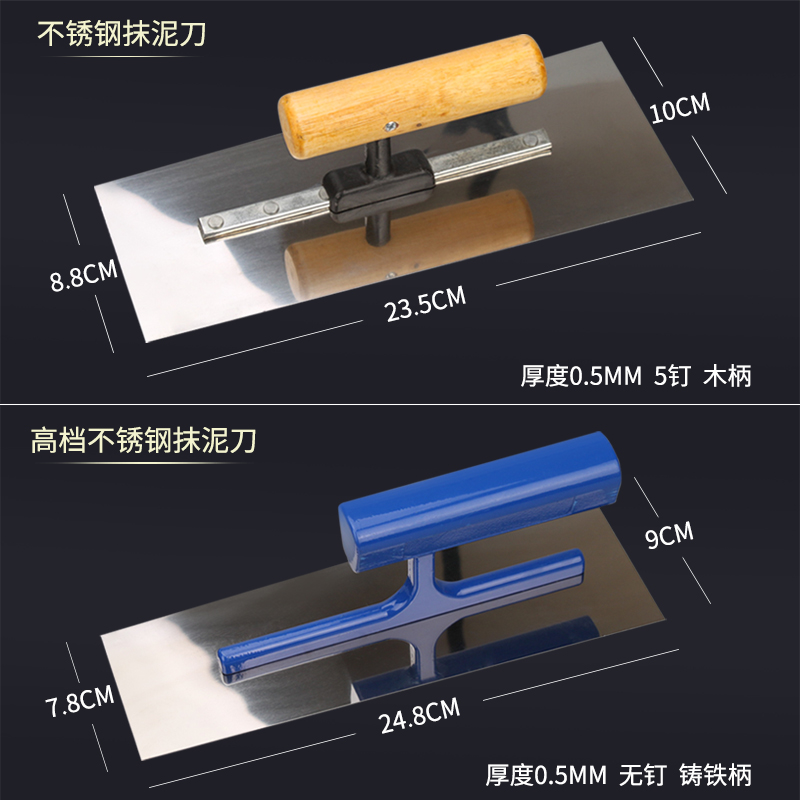 不锈钢抹泥刀

10CM

8.8CM

23.5CM

厚度0.5MM 5钉 木柄

高档不锈钢抹泥刀

9CM

7.8CM

24.8CM

厚度0.5MM 无钉 铸铁柄