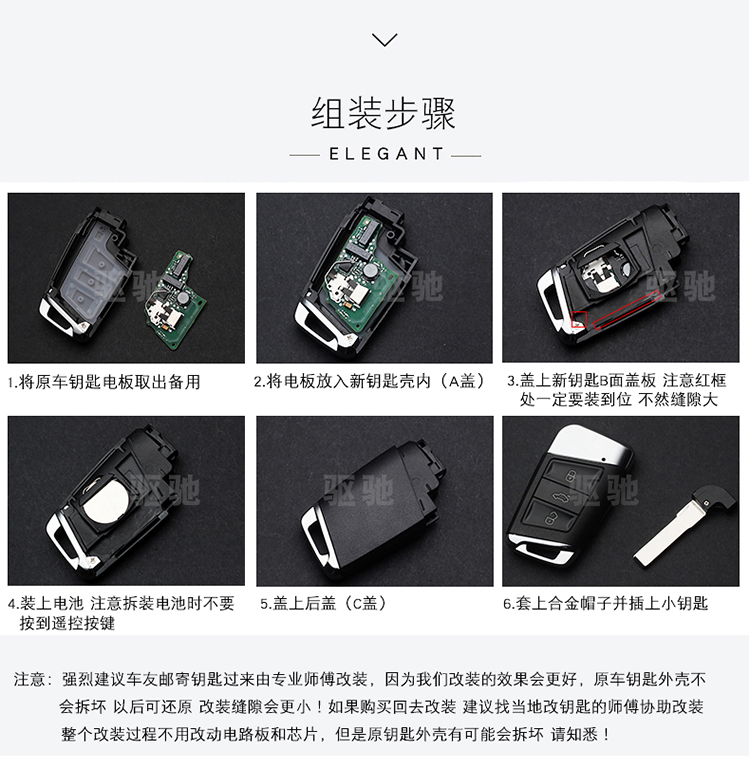 组装步骤

ELEGANT

驱驰

1.将原车钥匙电板取出备用

驱驰

2.将电板放入新钥匙壳内（A盖）

驱驰

3.盖上新钥匙B面盖板 注意红框处一定要装到位 不然缝隙大

驱驰

4.装上电池 注意拆装电池时不要按到遥控按键

驱驰

5.盖上后盖（C盖）

驱驰

6.套上合金帽子并插上小钥匙

注意：强烈建议车友邮寄钥匙过来由专业师傅改装，因为我们改装的效果会更好，原车钥匙外壳不会拆坏 以后可还原 改装缝隙会更小！如果购买回去改装 建议找当地改钥匙的师傅协助改装 整个改装过程不用改动电路板和芯片，但是原钥匙外壳有可能会拆坏 请知悉！