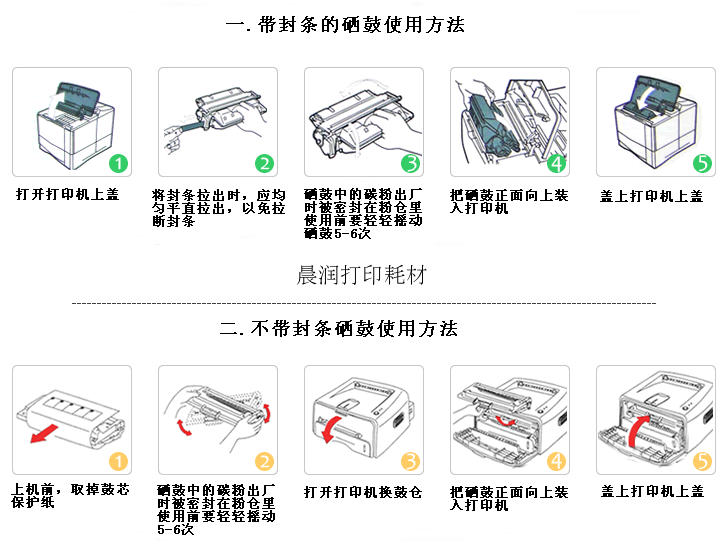 一. 带封条的硒鼓使用方法

1
打开打印机上盖

2
将封条拉出时，应均匀平直拉出，以免拉断封条

3
硒鼓中的碳粉出厂时被密封在粉仓里使用前要轻轻摇动硒鼓5-6次

4
把硒鼓正面向上装入打印机

5
盖上打印机上盖

晨润打印耗材

二. 不带封条硒鼓使用方法

1
上机前，取掉鼓芯保护纸

2
硒鼓中的碳粉出厂时被密封在粉仓里使用前要轻轻摇动5-6次

3
打开打印机换鼓仓

4
把硒鼓正面向上装入打印机

5
盖上打印机上盖