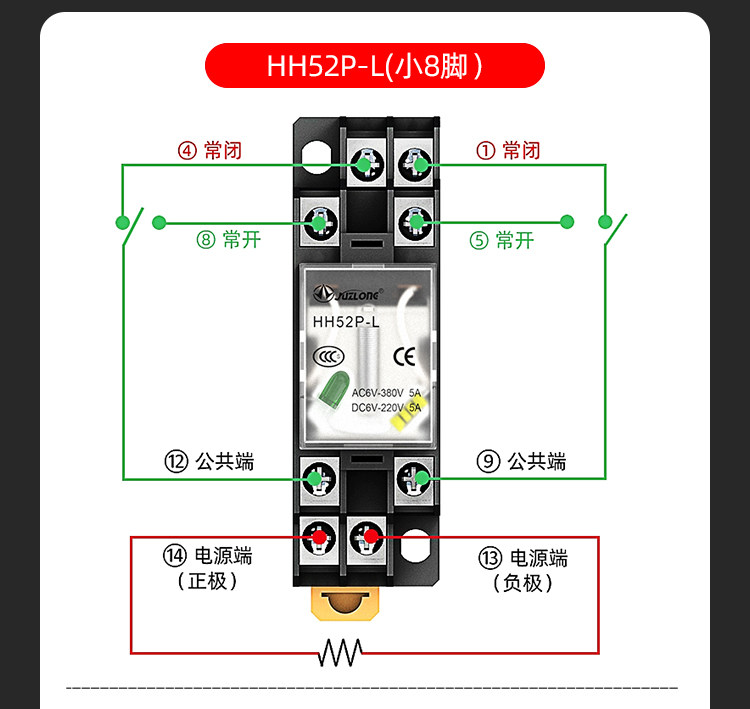 HH52P-L(小8脚)

④ 常闭

① 常闭

⑧ 常开

⑤ 常开

JUZLONG

HH52P-L

CE

AC6V-380V 5A
DC6V-220V 5A

⑫ 公共端

⑨ 公共端

⑭ 电源端
(正极)

⑬ 电源端
(负极)