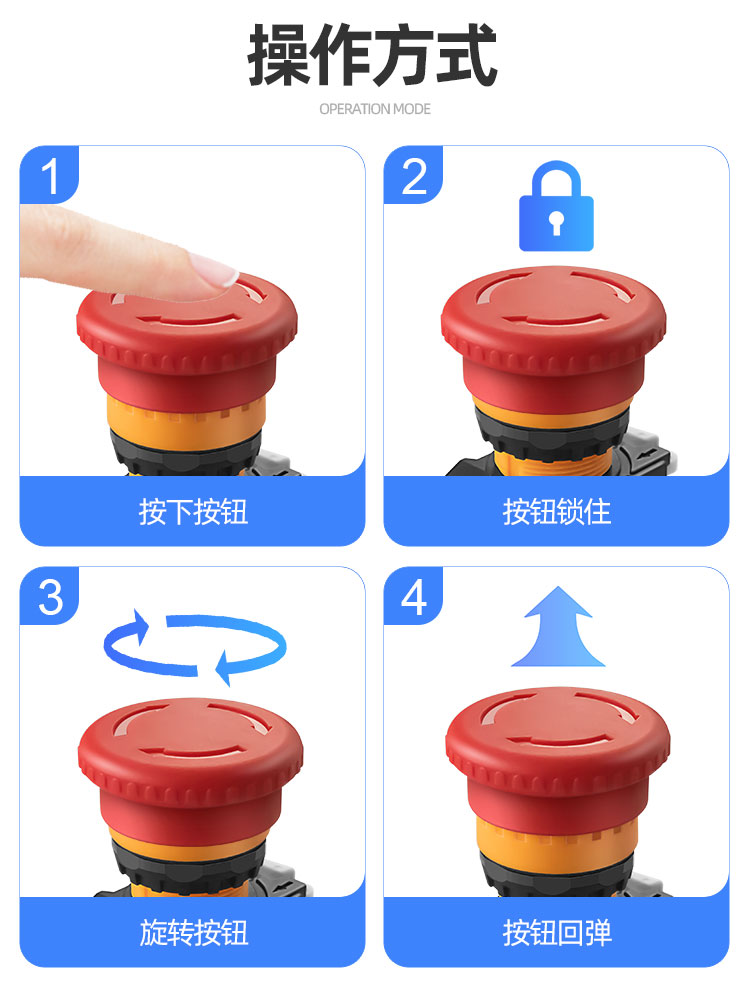 操作方式
OPERATION MODE

1
按下按钮

2
按钮锁住

3
旋转按钮

4
按钮回弹