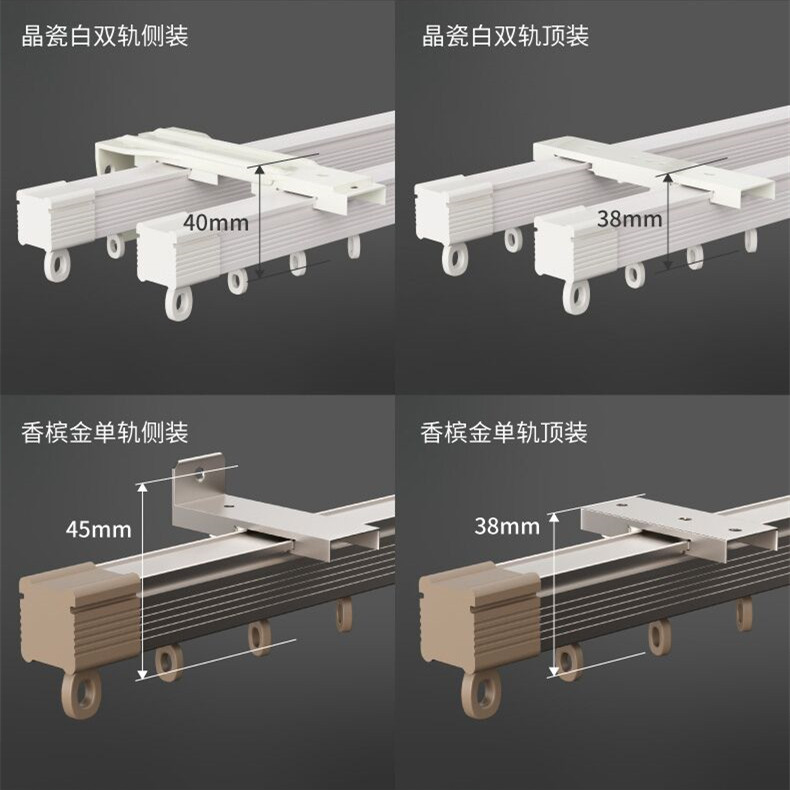 晶瓷白双轨侧装

40mm

晶瓷白双轨顶装

38mm

香槟金单轨侧装

45mm

香槟金单轨顶装

38mm