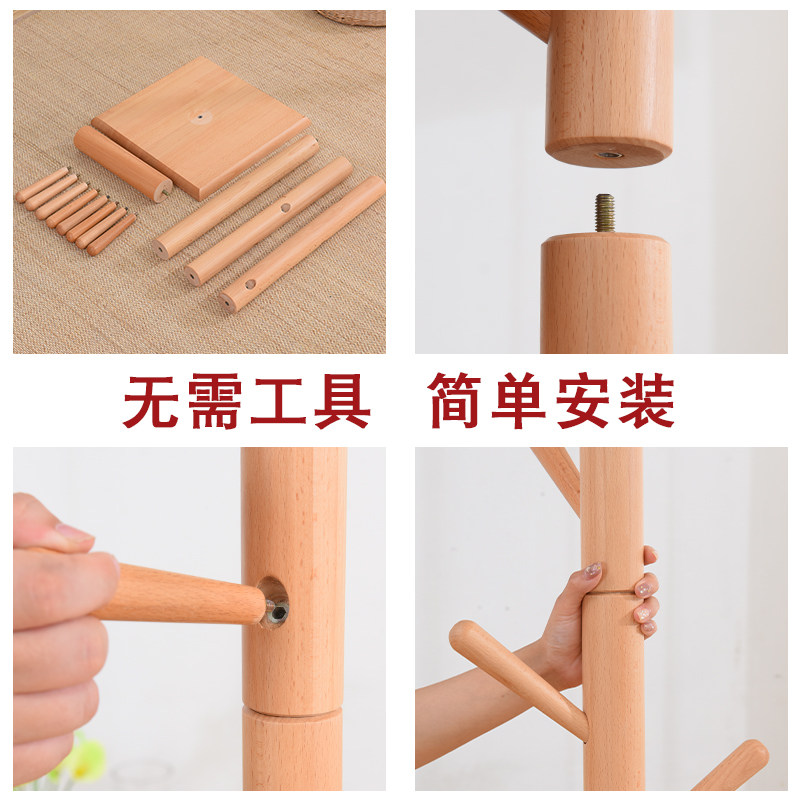 无需工具 简单安装