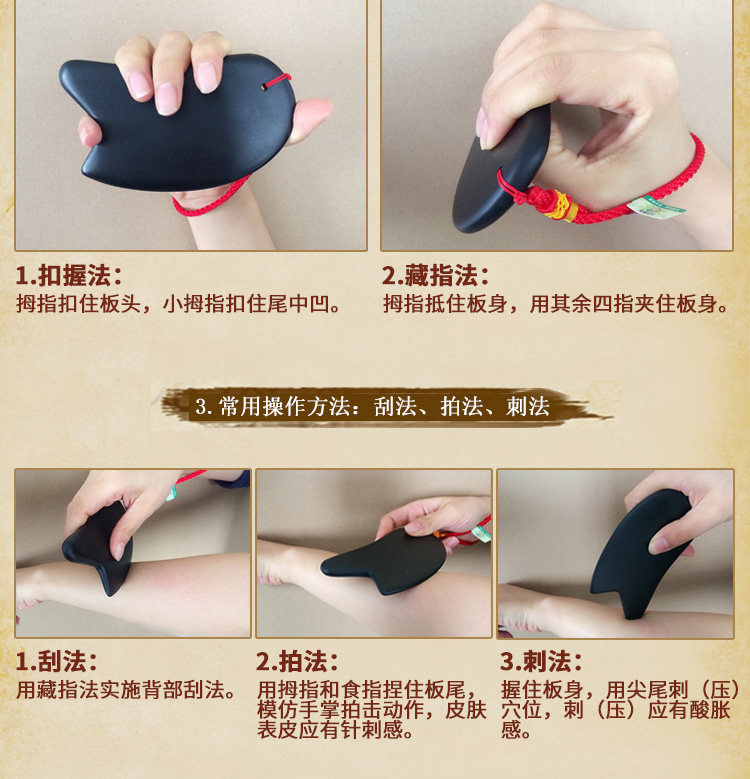 1.扣握法：
拇指扣住板头，小拇指扣住尾中凹。

2.藏指法：
拇指抵住板身，用其余四指夹住板身。

3. 常用操作方法：刮法、拍法、刺法

1.刮法：
用藏指法实施背部刮法。

2.拍法：
用拇指和食指捏住板尾，模仿手掌拍击动作，皮肤表皮应有针刺感。

3.刺法：
握住板身，用尖尾刺（压）穴位，刺（压）应有酸胀感。