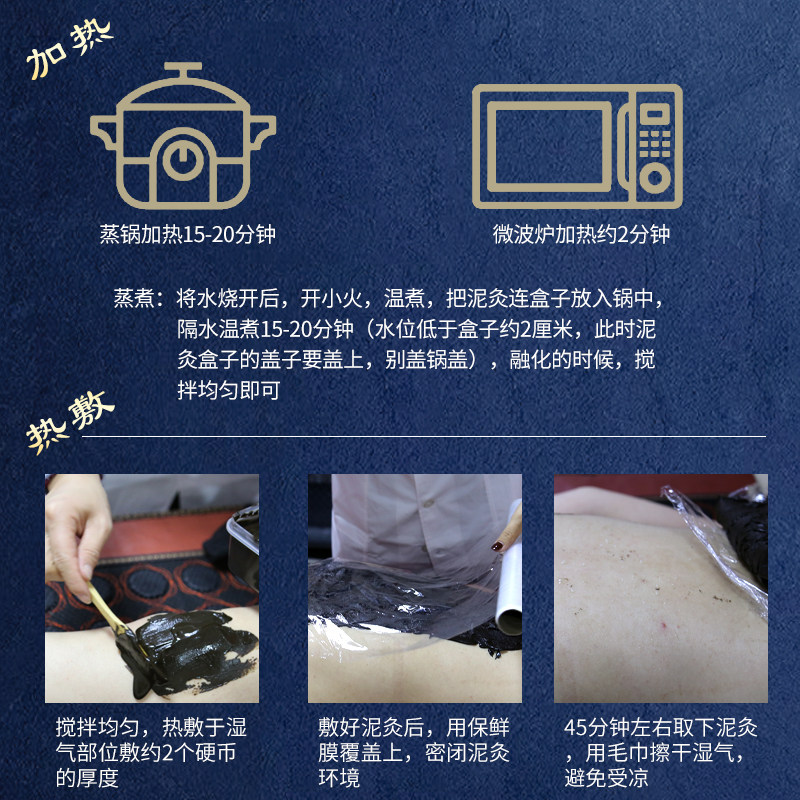 加热

蒸锅加热15-20分钟

微波炉加热约2分钟

蒸煮：将水烧开后，开小火，温煮，把泥灸连盒子放入锅中，隔水温煮15-20分钟（水位低于盒子约2厘米，此时泥灸盒子的盖子要盖上，别盖锅盖），融化的时候，搅拌均匀即可

热敷

搅拌均匀，热敷于湿气部位敷约2个硬币的厚度

敷好泥灸后，用保鲜膜覆盖上，密闭泥灸环境

45分钟左右取下泥灸，用毛巾擦干湿气，避免受凉