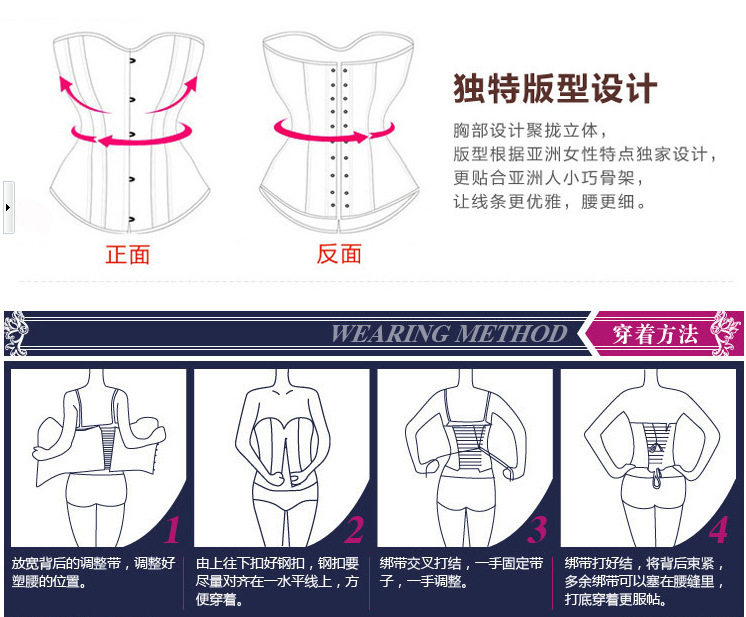 正面

反面

独特版型设计

胸部设计聚拢立体，
版型根据亚洲女性特点独家设计，
更贴合亚洲人小巧骨架，
让线条更优雅，腰更细。

WEARING METHOD

穿着方法

1

放宽背后的调整带，调整好塑腰的位置。

2

由上往下扣好钢扣，钢扣要尽量对齐在一水平线上，方便穿着。

3

绑带交叉打结，一手固定带子，一手调整。

4

绑带打好结，将背后束紧，多余绑带可以塞在腰缝里，打底穿着更服帖。