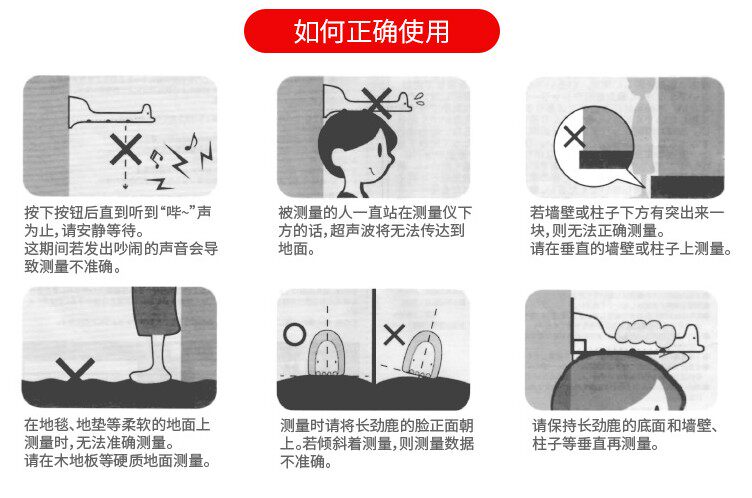 如何正确使用

按下按钮后直到听到“哔~”声为止，请安静等待。
这期间若发出吵闹的声音会导致测量不准确。

被测量的人一直站在测量仪下方的话，超声波将无法传达到地面。

若墙壁或柱子下方有突出来一块，则无法正确测量。
请在垂直的墙壁或柱子上测量。

在地毯、地垫等柔软的地面上测量时，无法准确测量。
请在木地板等硬质地面测量。

测量时请将长劲鹿的脸正面朝上。若倾斜着测量，则测量数据不准确。

请保持长劲鹿的底面和墙壁、柱子等垂直再测量。