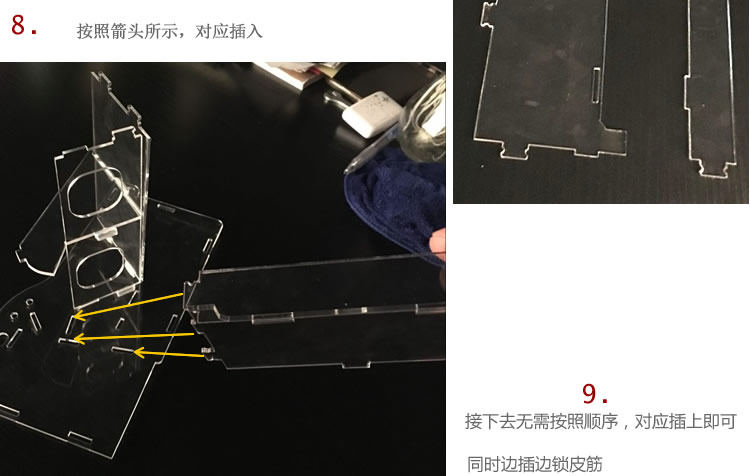 8.

按照箭头所示，对应插入

9.

接下去无需按照顺序，对应插上即可

同时边插边锁皮筋