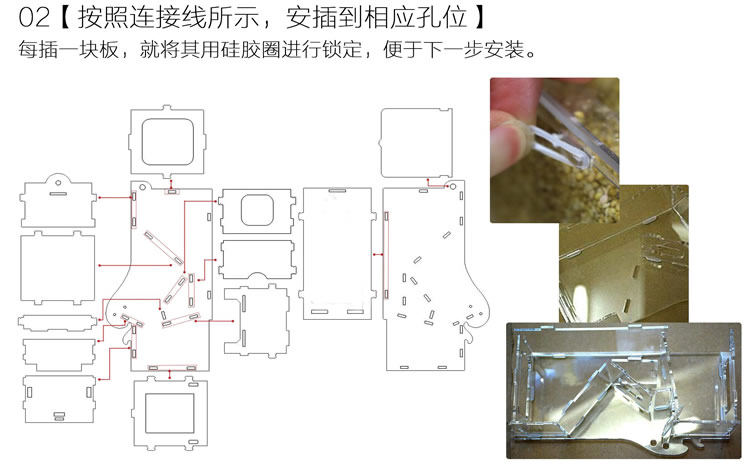 02【按照连接线所示，安插到相应孔位】
每插一块板，就将其用硅胶圈进行锁定，便于下一步安装。