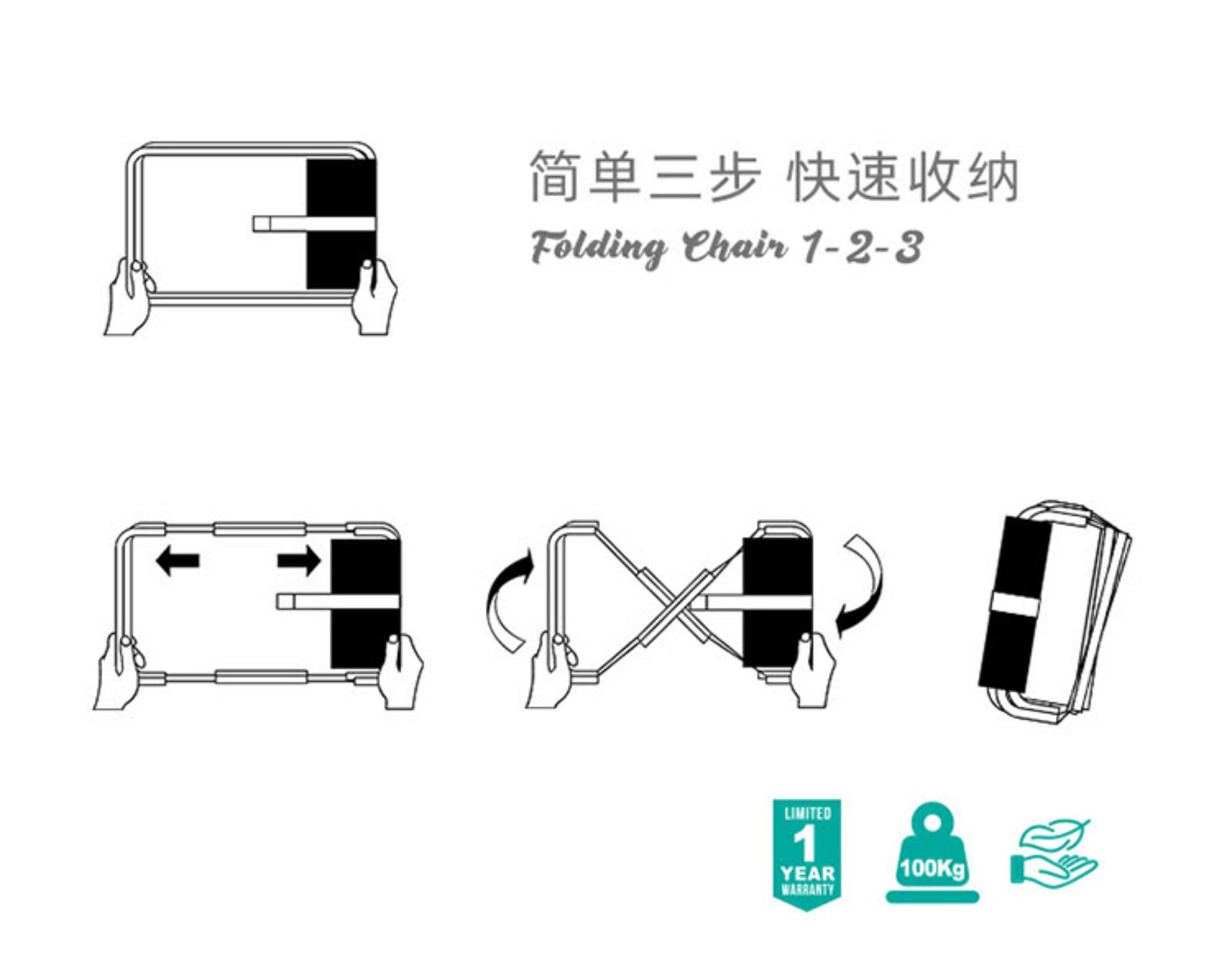 简单三步 快速收纳
Folding Chair 1-2-3

LIMITED
1
YEAR
WARRANTY

100Kg