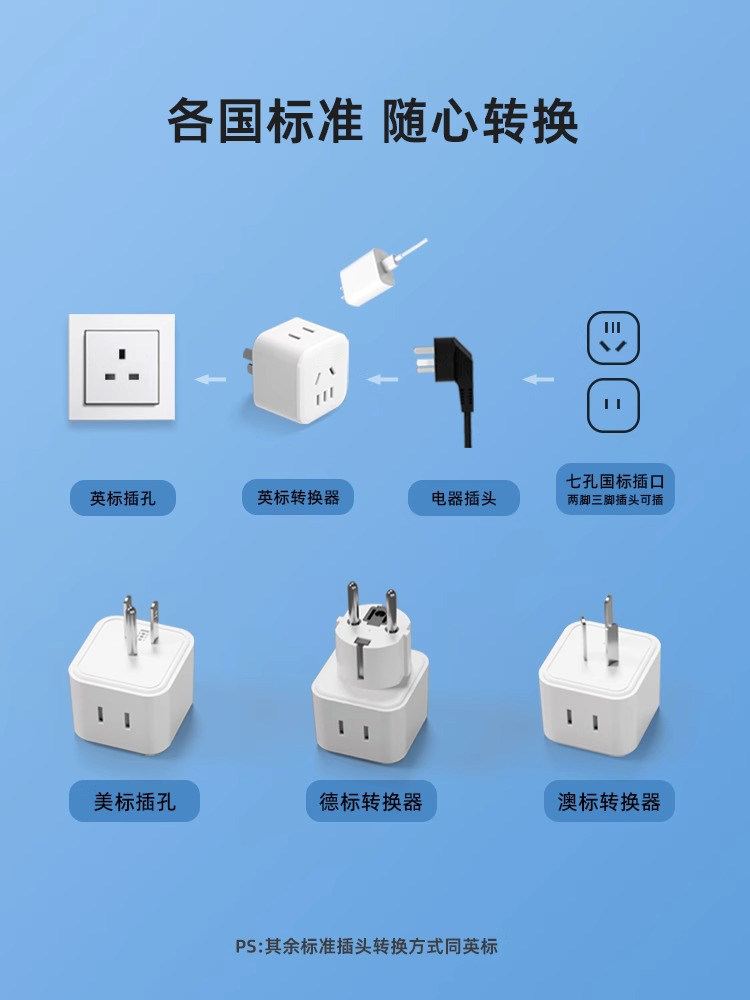 各国标准 随心转换

英标插孔

英标转换器

电器插头

七孔国标插口
两脚三脚插头可插

美标插孔

德标转换器

澳标转换器

PS:其余标准插头转换方式同英标