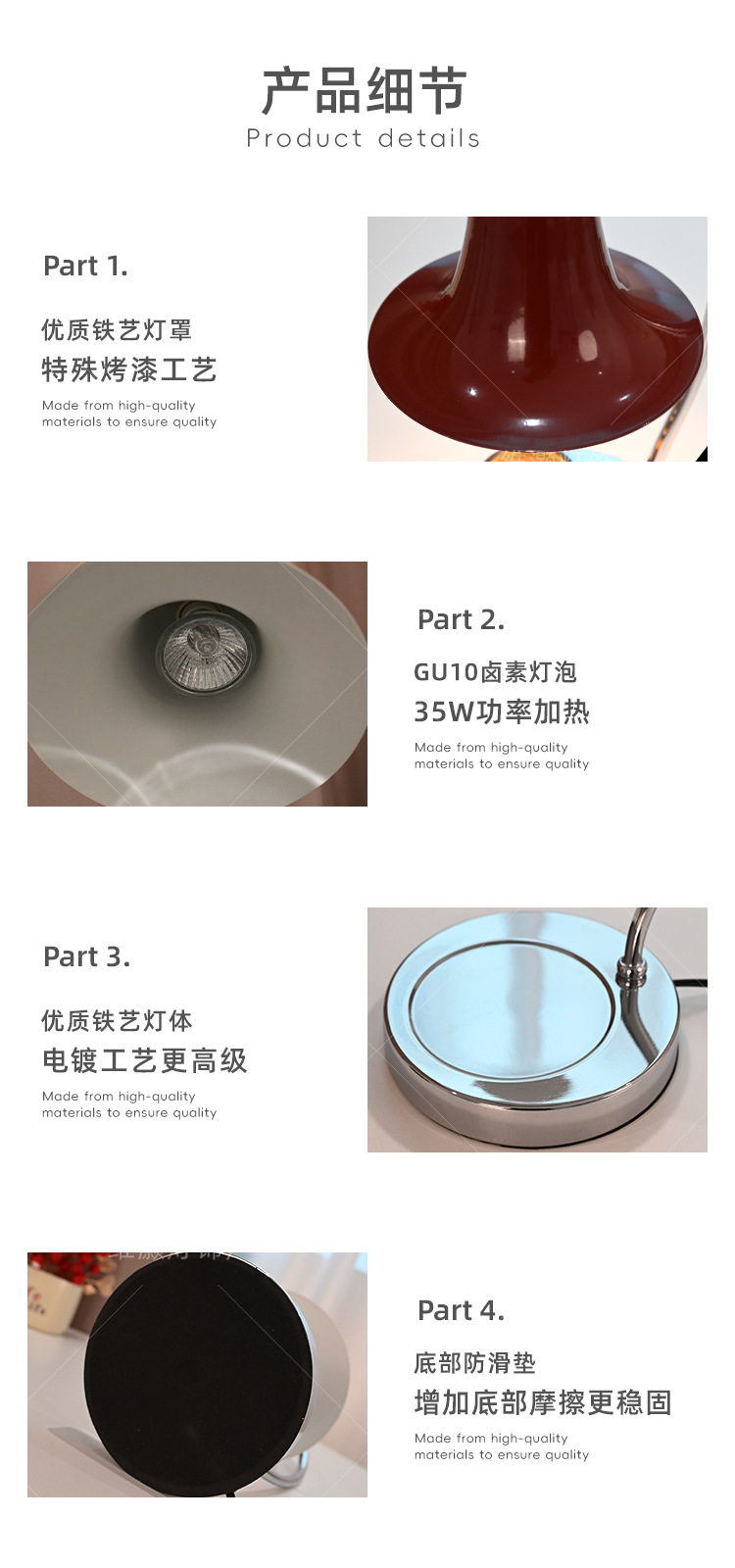 产品细节
Product details

Part 1.

优质铁艺灯罩
特殊烤漆工艺
Made from high-quality materials to ensure quality

Part 2.

GU10卤素灯泡
35W功率加热
Made from high-quality materials to ensure quality

Part 3.

优质铁艺灯体
电镀工艺更高级
Made from high-quality materials to ensure quality

Part 4.

底部防滑垫
增加底部摩擦更稳固
Made from high-quality materials to ensure quality