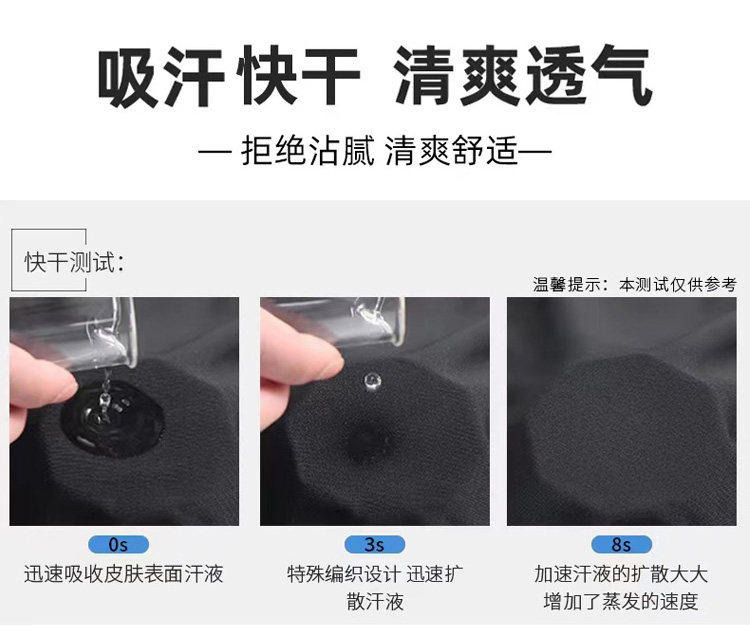 吸汗快干 清爽透气

— 拒绝沾腻 清爽舒适—

快干测试：

温馨提示：本测试仅供参考

0s
迅速吸收皮肤表面汗液

3s
特殊编织设计 迅速扩散汗液

8s
加速汗液的扩散大大增加了蒸发的速度