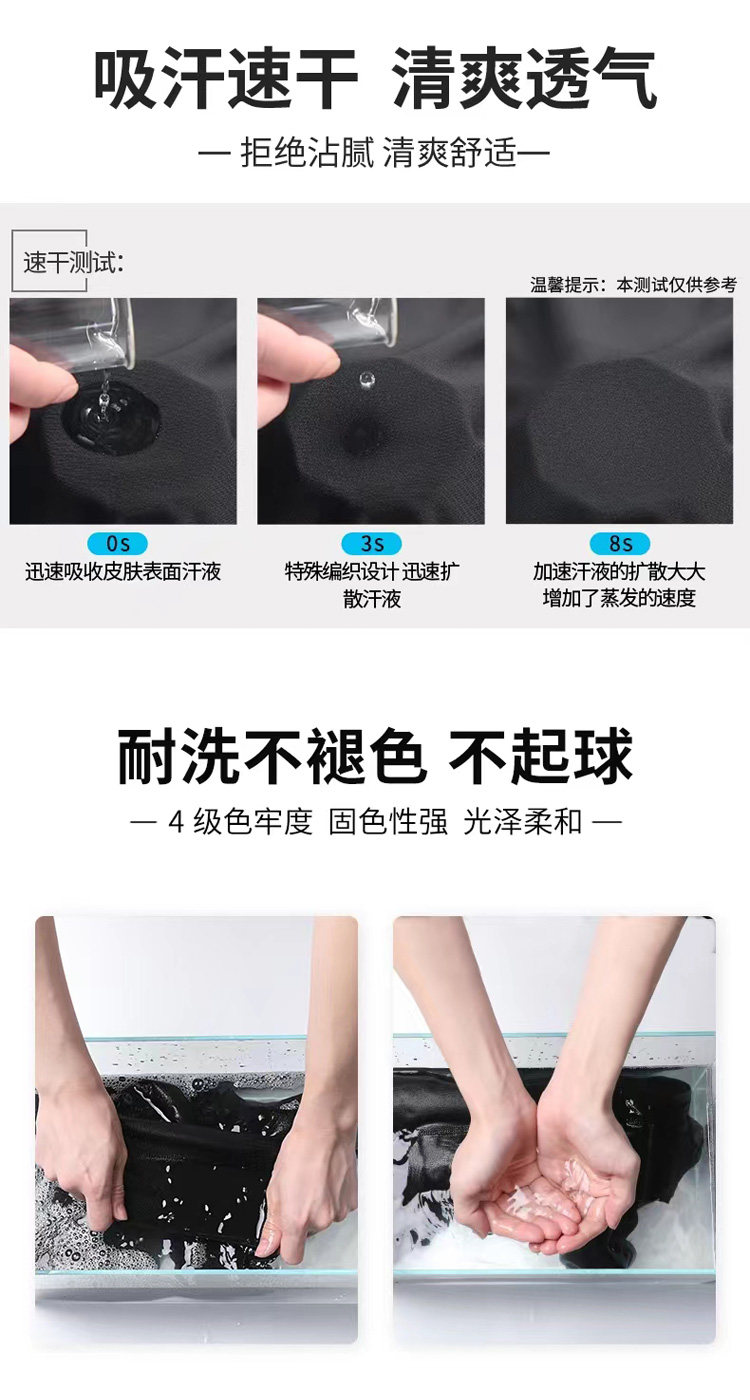 吸汗速干 清爽透气

— 拒绝沾腻 清爽舒适—

速干测试:

温馨提示：本测试仅供参考

0s
迅速吸收皮肤表面汗液

3s
特殊编织设计 迅速扩散汗液

8s
加速汗液的扩散大大增加了蒸发的速度

耐洗不褪色 不起球

— 4 级色牢度 固色性强 光泽柔和 —