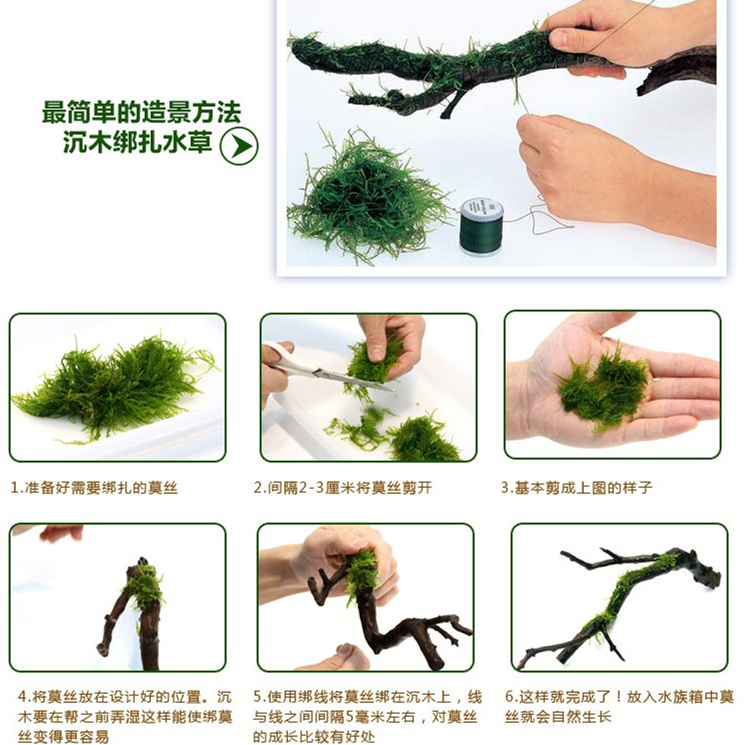 最简单的造景方法
沉木绑扎水草

1.准备好需要绑扎的莫丝

2.间隔2-3厘米将莫丝剪开

3.基本剪成上图的样子

4.将莫丝放在设计好的位置。沉木要在帮之前弄湿这样能使绑莫丝变得更容易

5.使用绑线将莫丝绑在沉木上，线与线之间间隔5毫米左右，对莫丝的成长比较有好处

6.这样就完成了！放入水族箱中莫丝就会自然生长