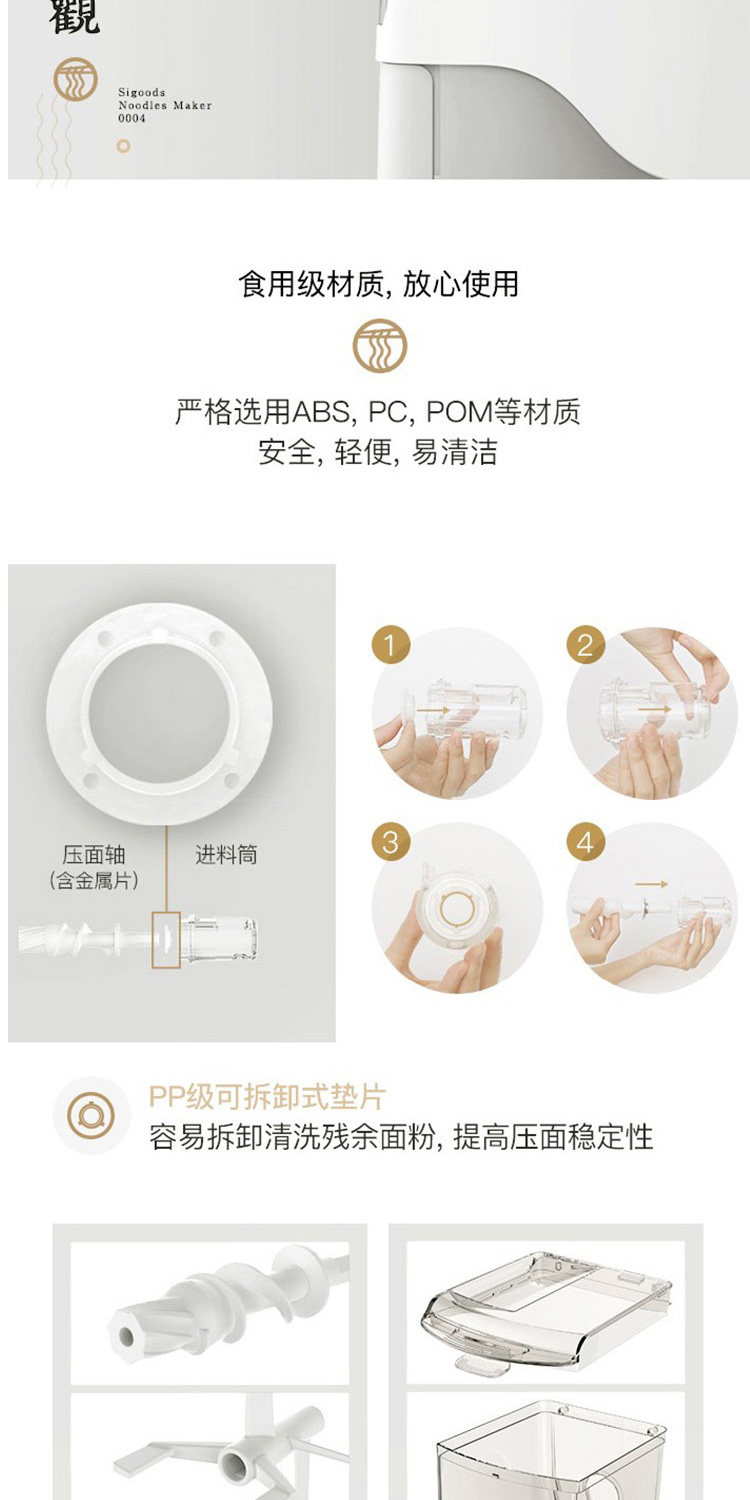 觀

Sigoods
Noodles Maker
0004

食用级材质, 放心使用

严格选用ABS, PC, POM等材质
安全, 轻便, 易清洁

压面轴
(含金属片)

进料筒

1

2

3

4

PP级可拆卸式垫片
容易拆卸清洗残余面粉, 提高压面稳定性