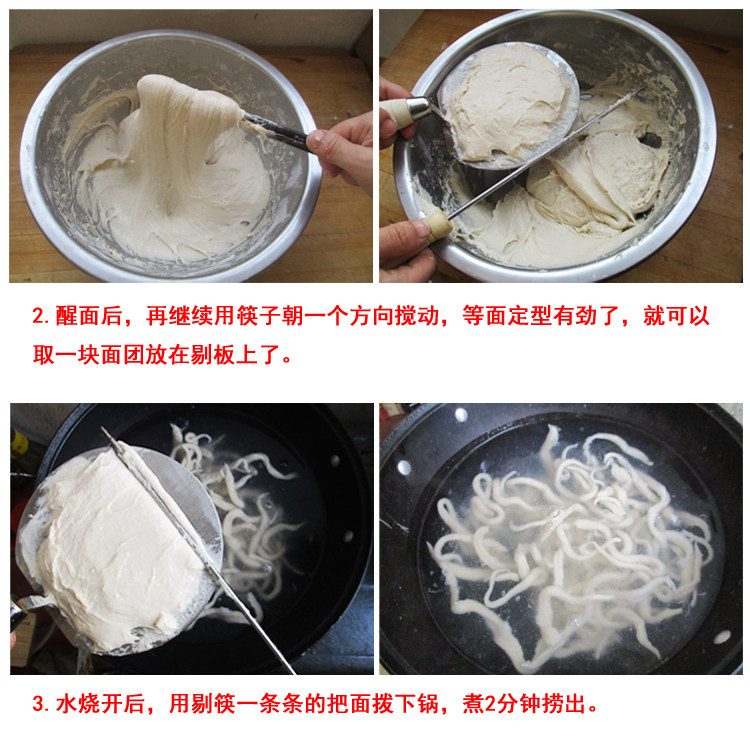 2. 醒面后，再继续用筷子朝一个方向搅动，等面定型有劲了，就可以取一块面团放在剔板上了。

3. 水烧开后，用剔筷一条条的把面拨下锅，煮2分钟捞出。