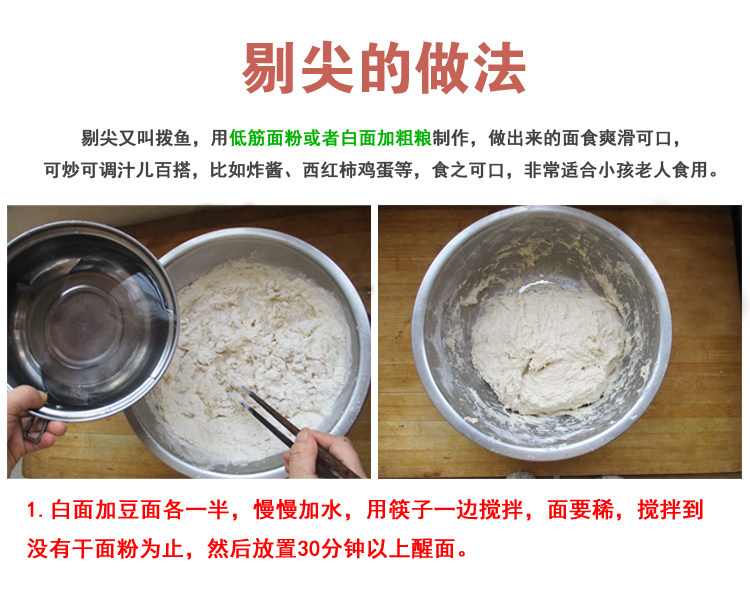 剔尖的做法

剔尖又叫拨鱼，用低筋面粉或者白面加粗粮制作，做出来的面食爽滑可口，可炒可调汁儿百搭，比如炸酱、西红柿鸡蛋等，食之可口，非常适合小孩老人食用。

1. 白面加豆面各一半，慢慢加水，用筷子一边搅拌，面要稀，搅拌到没有干面粉为止，然后放置30分钟以上醒面。