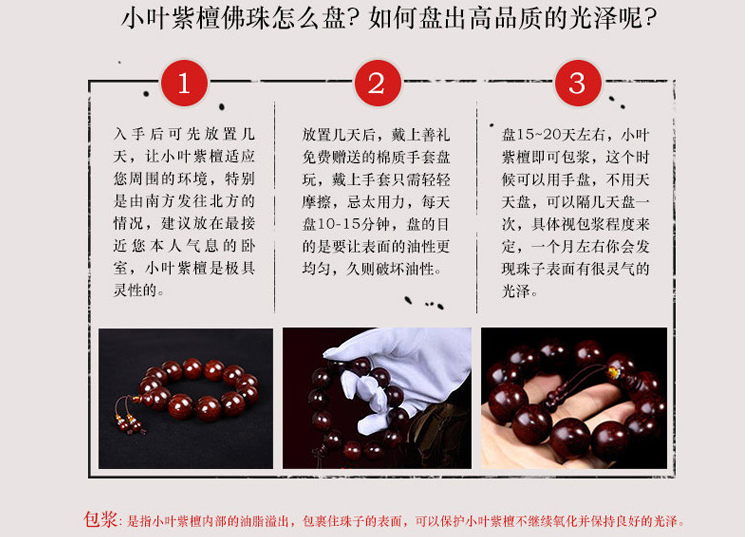 小叶紫檀佛珠怎么盘？如何盘出高品质的光泽呢？

1

入手后可先放置几天，让小叶紫檀适应您周围的环境，特别是由南方发往北方的情况，建议放在最接近您本人气息的卧室，小叶紫檀是极具灵性的。

2

放置几天后，戴上善礼免费赠送的棉质手套盘玩，戴上手套只需轻轻摩擦，忌太用力，每天盘10-15分钟，盘的目的是要让表面的油性更均匀，久则破坏油性。

3

盘15~20天左右，小叶紫檀即可包浆，这个时候可以用手盘，不用天天盘，可以隔几天盘一次，具体视包浆程度来定，一个月左右你会发现珠子表面有很灵气的光泽。

包浆：是指小叶紫檀内部的油脂溢出，包裹住珠子的表面，可以保护小叶紫檀不继续氧化并保持良好的光泽。