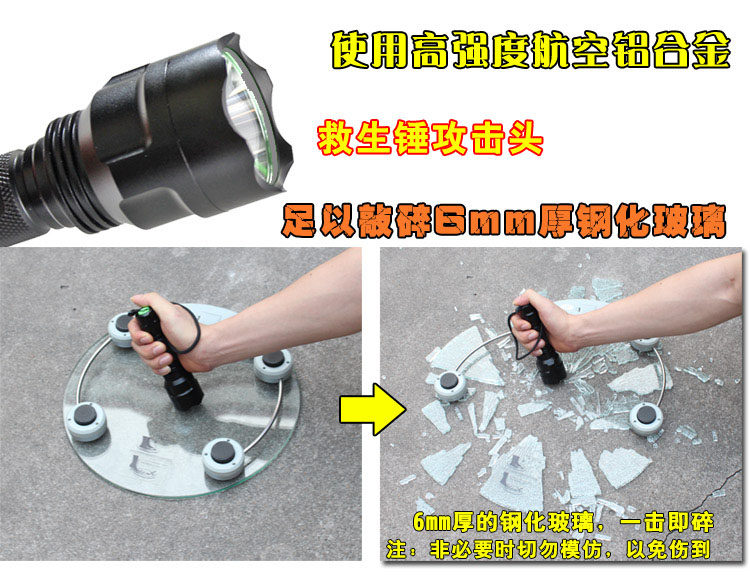 使用高强度航空铝合金

救生锤攻击头

足以敲碎6mm厚钢化玻璃

6mm厚的钢化玻璃，一击即碎
注：非必要时切勿模仿，以免伤到