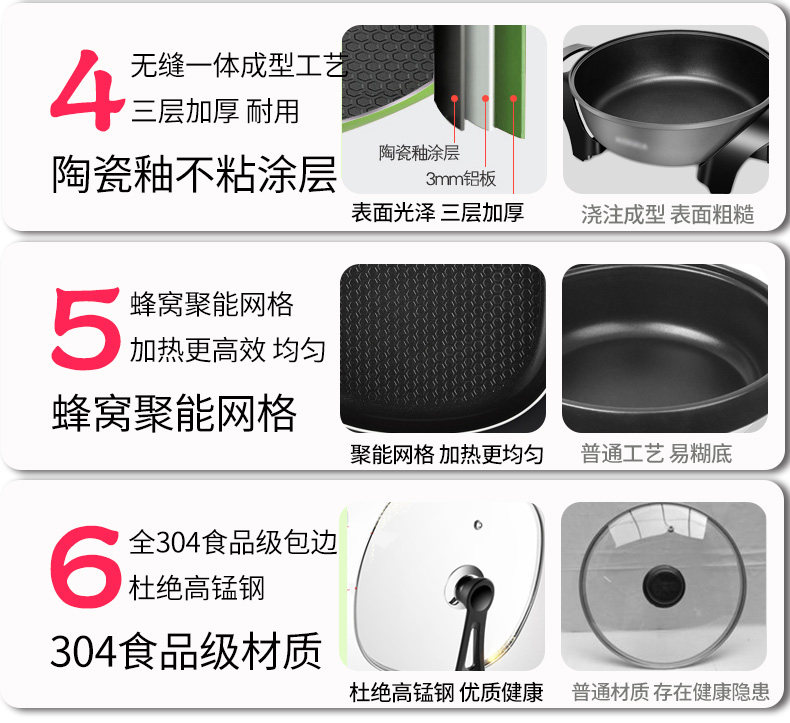 4
无缝一体成型工艺
三层加厚 耐用
陶瓷釉不粘涂层

陶瓷釉涂层
3mm铝板
表面光泽 三层加厚
浇注成型 表面粗糙

5
蜂窝聚能网格
加热更高效 均匀
蜂窝聚能网格

聚能网格 加热更均匀
普通工艺 易糊底

6
全304食品级包边
杜绝高锰钢
304食品级材质

杜绝高锰钢 优质健康
普通材质 存在健康隐患