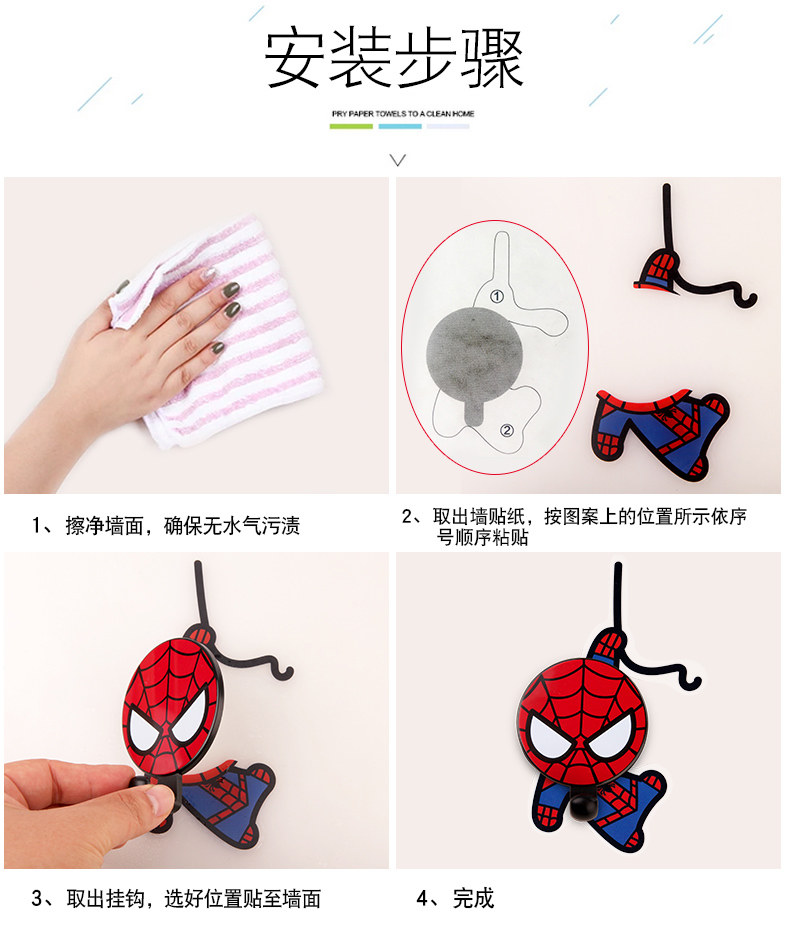 安装步骤

PRY PAPER TOWELS TO A CLEAN HOME

①

②

1、擦净墙面，确保无水气污渍

2、取出墙贴纸，按图案上的位置所示依序号顺序粘贴

3、取出挂钩，选好位置贴至墙面

4、完成