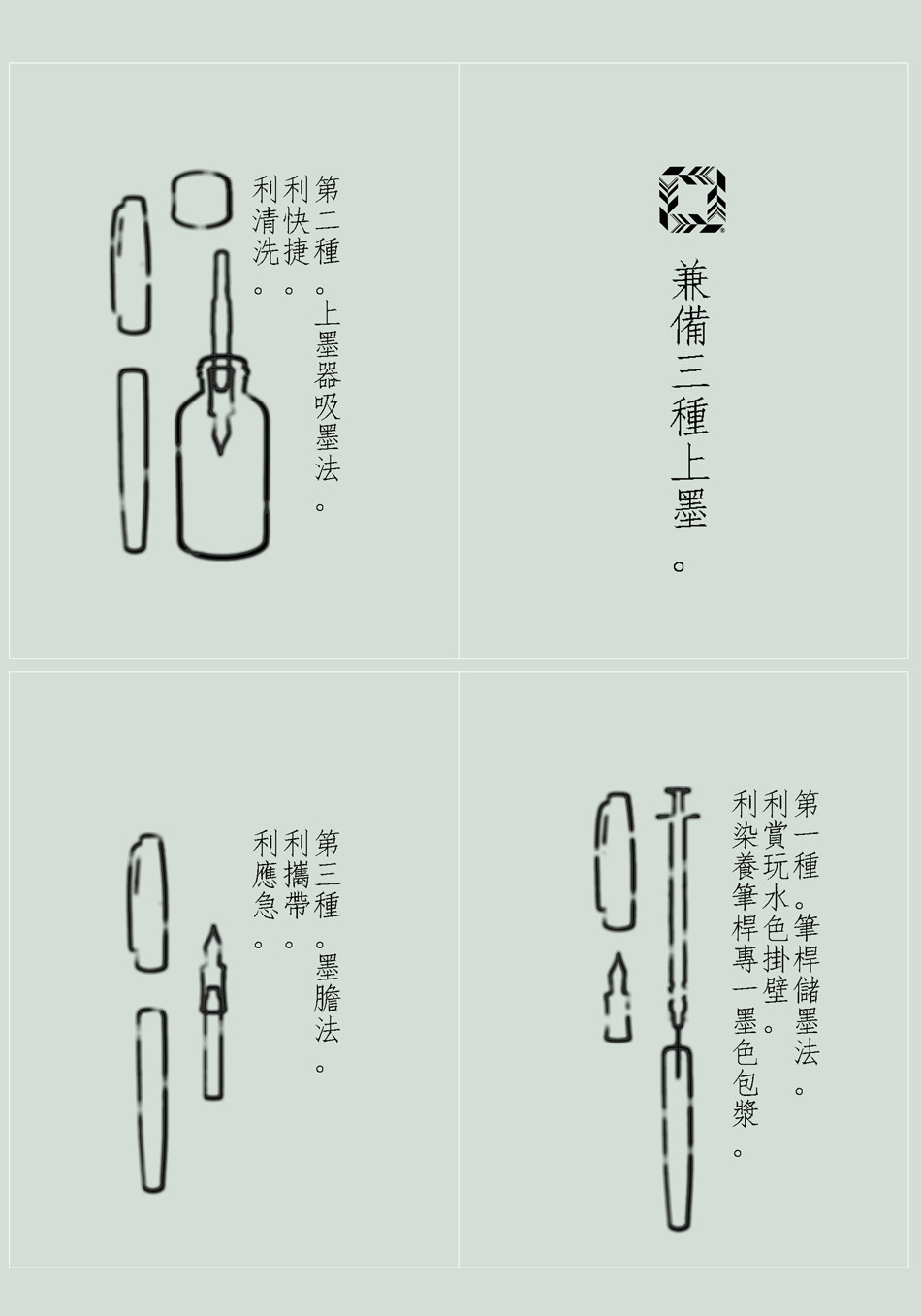 兼備三種上墨。

第二種。上墨器吸墨法。
利快捷。
利清洗。

第一種。筆桿儲墨法。
利賞玩水色掛壁。
利染養筆桿專一墨色包漿。

第三種。墨膽法。
利攜帶。
利應急。