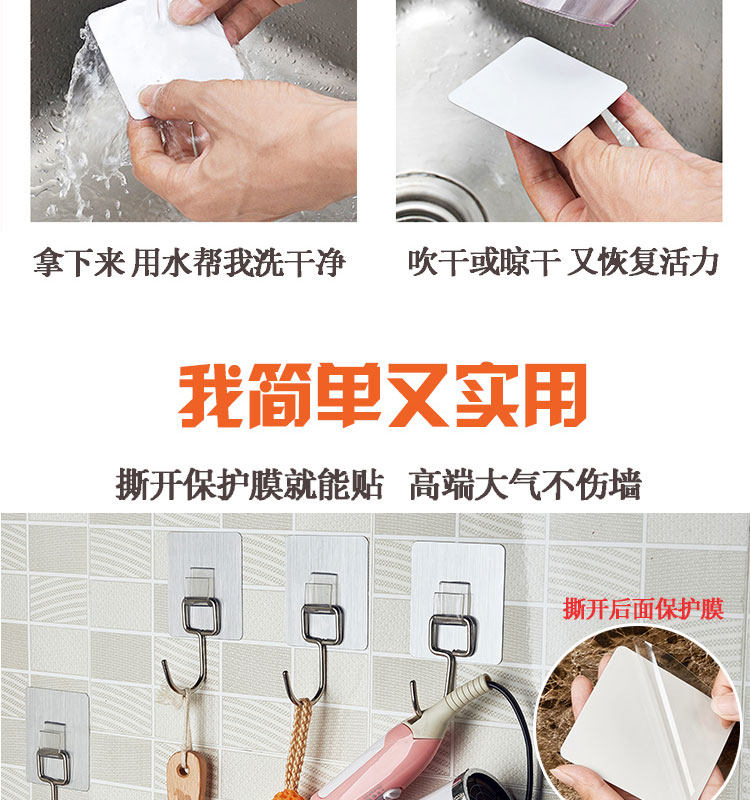 拿下来 用水帮我洗干净

吹干或晾干 又恢复活力

我简单又实用

撕开保护膜就能贴 高端大气不伤墙

撕开后面保护膜