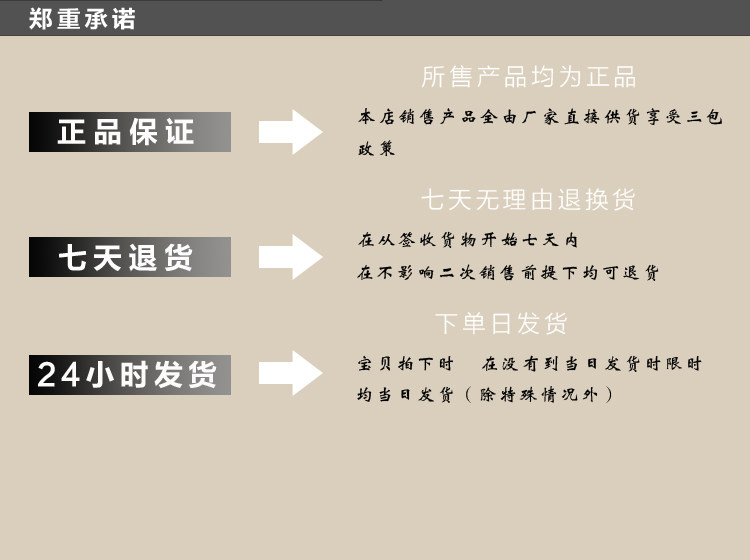 郑重承诺

正品保证

所售产品均为正品

本店销售产品全由厂家直接供货享受三包政策

七天退货

七天无理由退换货

在从签收货物开始七天内

在不影响二次销售前提下均可退货

24小时发货

下单日发货

宝贝拍下时 在没有到当日发货时限时均当日发货（除特殊情况外）