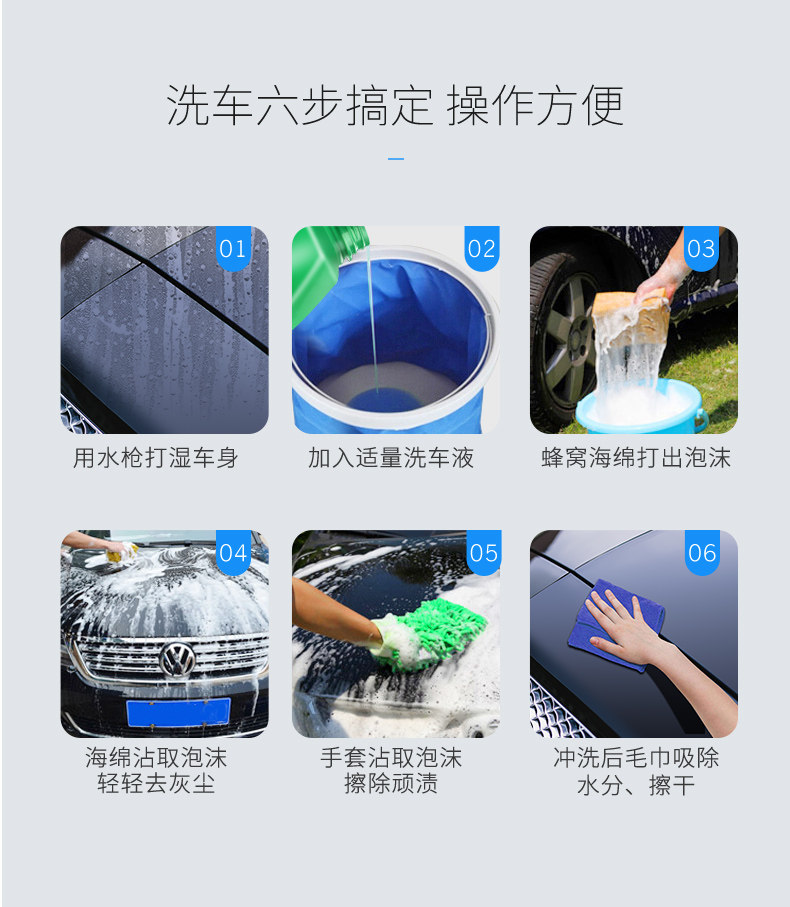 洗车六步搞定 操作方便

01

用水枪打湿车身

02

加入适量洗车液

03

蜂窝海绵打出泡沫

04

海绵沾取泡沫
轻轻去灰尘

05

手套沾取泡沫
擦除顽渍

06

冲洗后毛巾吸除
水分、擦干