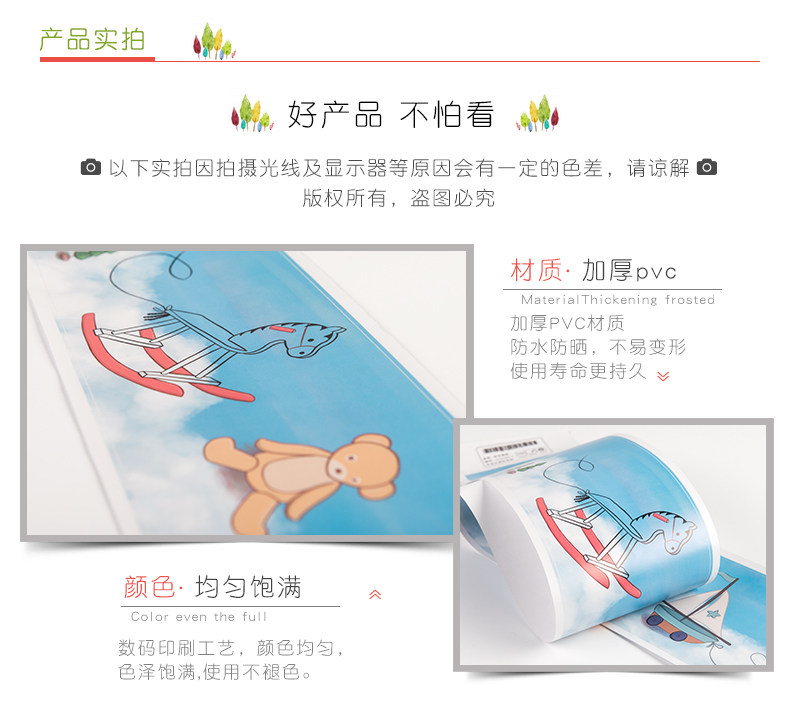 产品实拍

好产品 不怕看

以下实拍因拍摄光线及显示器等原因会有一定的色差，请谅解
版权所有，盗图必究

材质· 加厚pvc
MaterialThickening frosted
加厚PVC材质
防水防晒，不易变形
使用寿命更持久

颜色· 均匀饱满
Color even the full
数码印刷工艺，颜色均匀，
色泽饱满,使用不褪色。