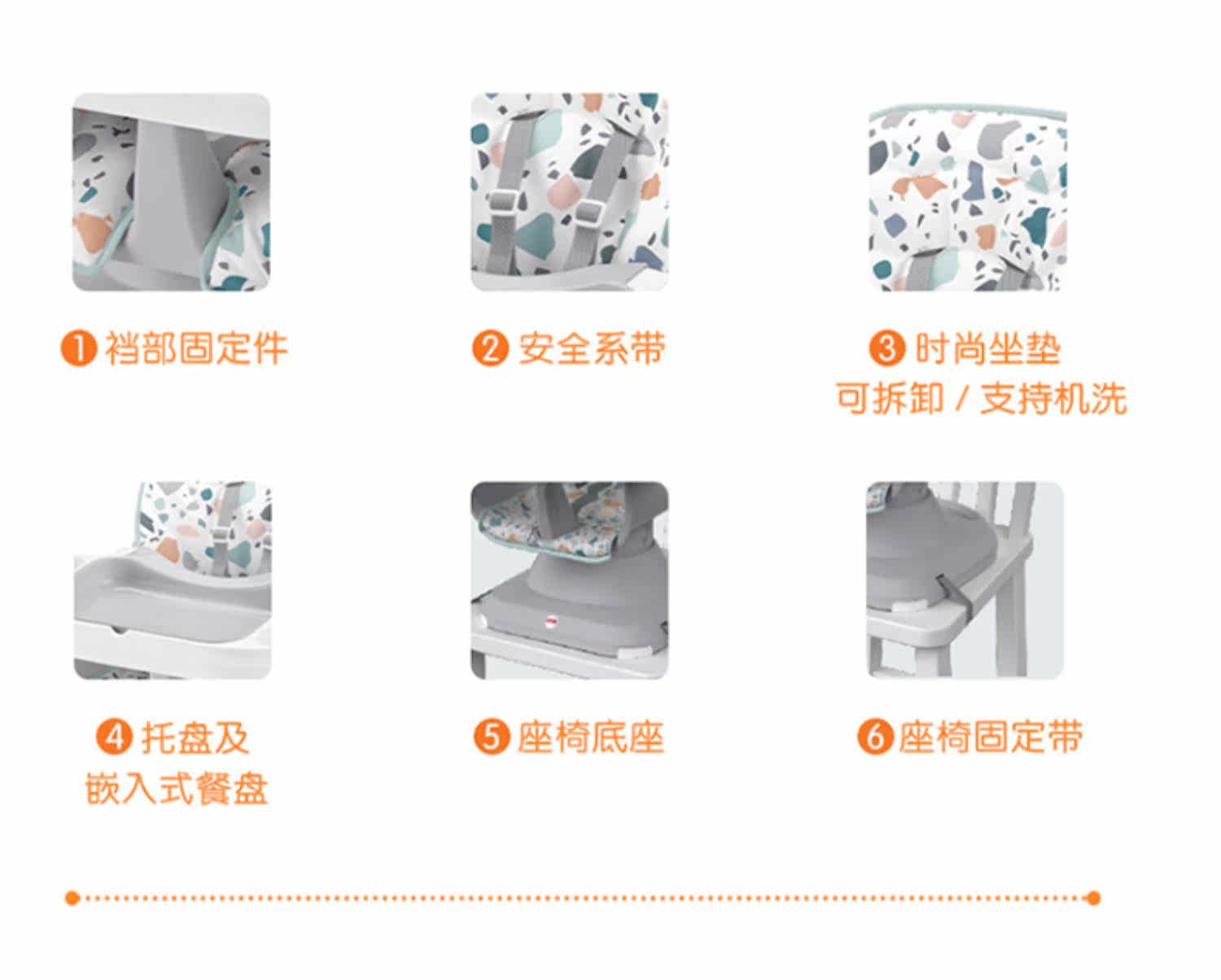 ❶ 裆部固定件

❷ 安全系带

❸ 时尚坐垫
可拆卸 / 支持机洗

❹ 托盘及
嵌入式餐盘

❺ 座椅底座

❻ 座椅固定带