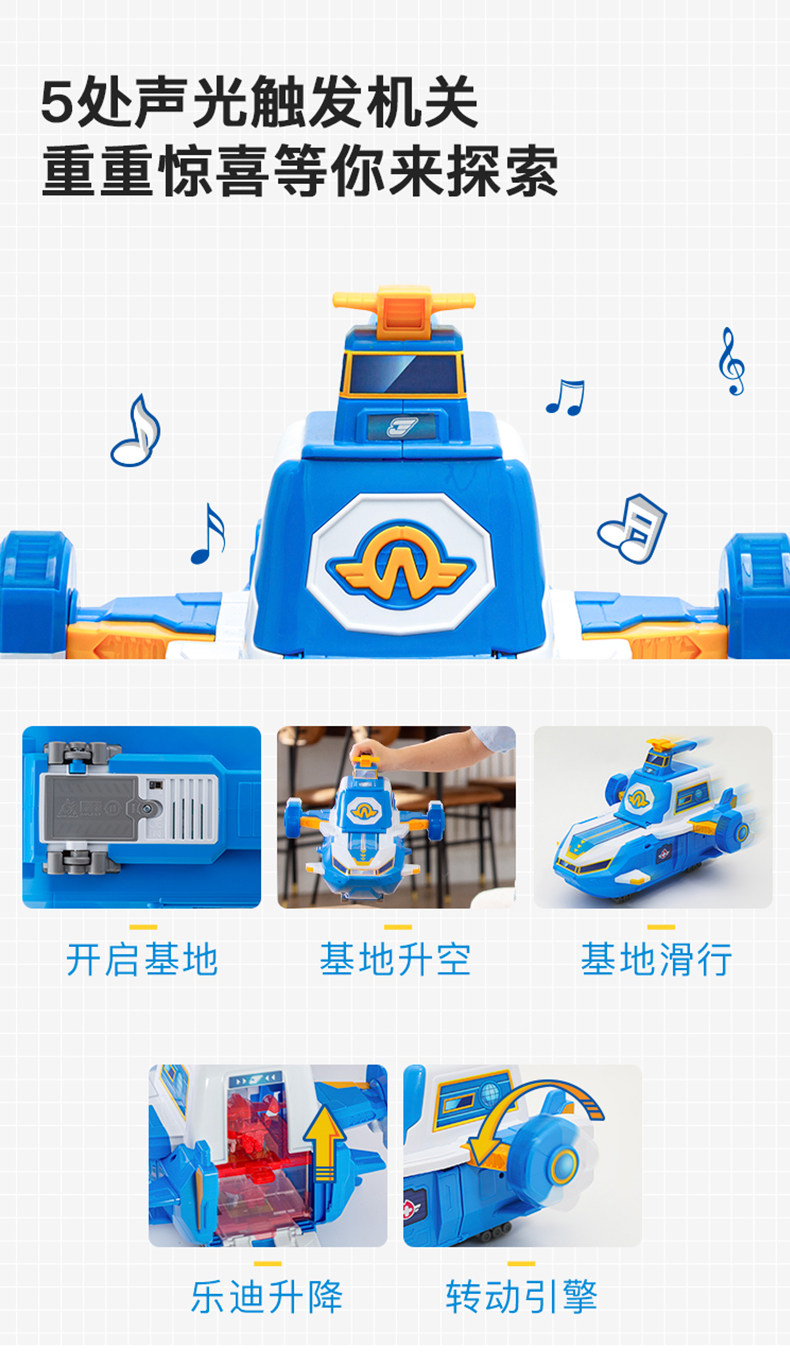 5处声光触发机关
重重惊喜等你来探索

开启基地

基地升空

基地滑行

乐迪升降

转动引擎