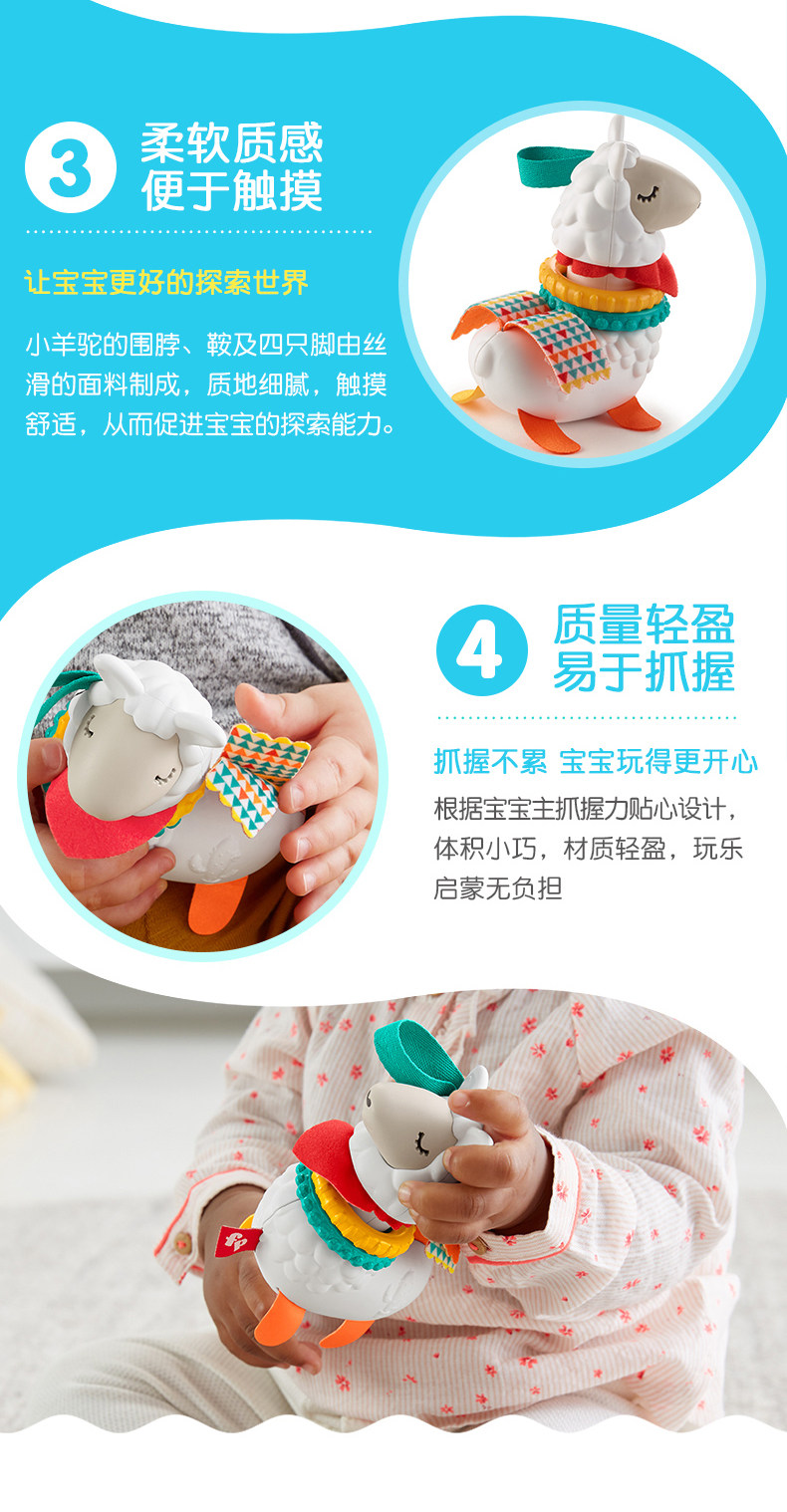 3 柔软质感
便于触摸

让宝宝更好的探索世界

小羊驼的围脖、鞍及四只脚由丝滑的面料制成，质地细腻，触摸舒适，从而促进宝宝的探索能力。

4 质量轻盈
易于抓握

抓握不累 宝宝玩得更开心

根据宝宝主抓握力贴心设计，体积小巧，材质轻盈，玩乐启蒙无负担