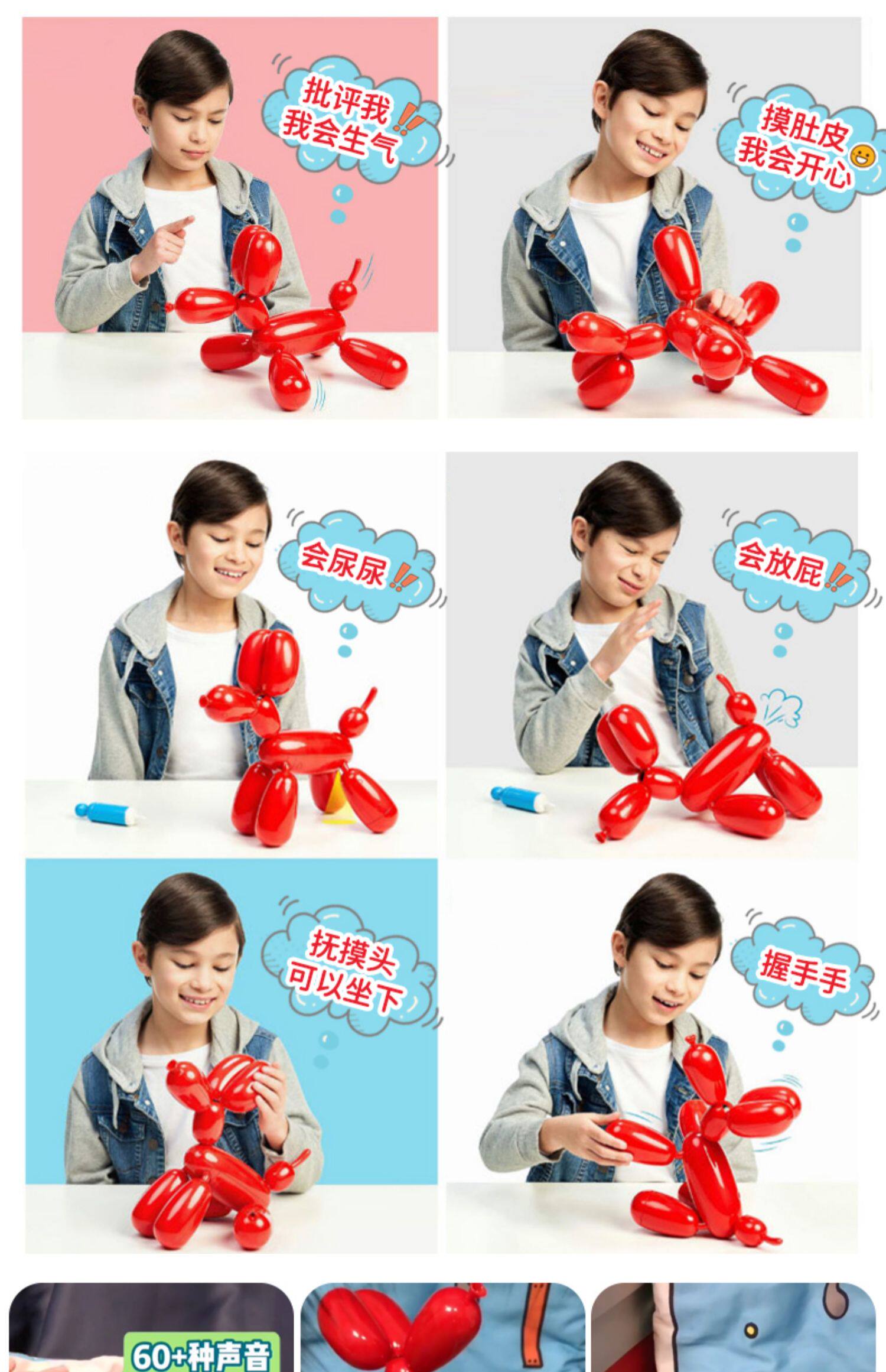 批评我
我会生气!!

摸肚皮
我会开心

会尿尿!!

会放屁!!

抚摸头
可以坐下

握手手

60+种声音