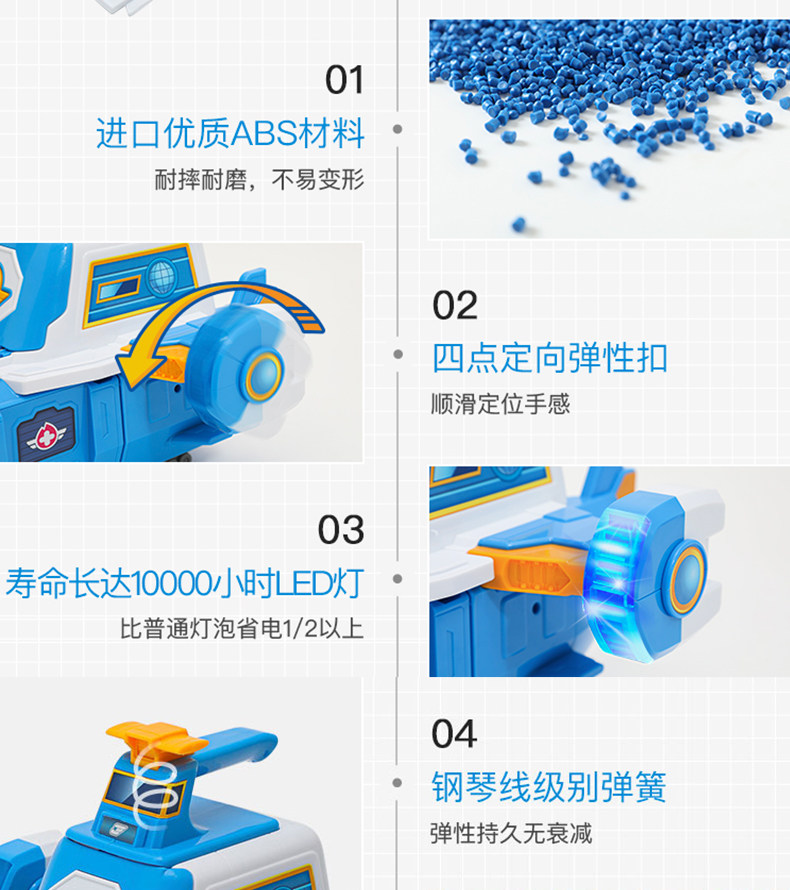 01
进口优质ABS材料
耐摔耐磨，不易变形

02
四点定向弹性扣
顺滑定位手感

03
寿命长达10000小时LED灯
比普通灯泡省电1/2以上

04
钢琴线级别弹簧
弹性持久无衰减