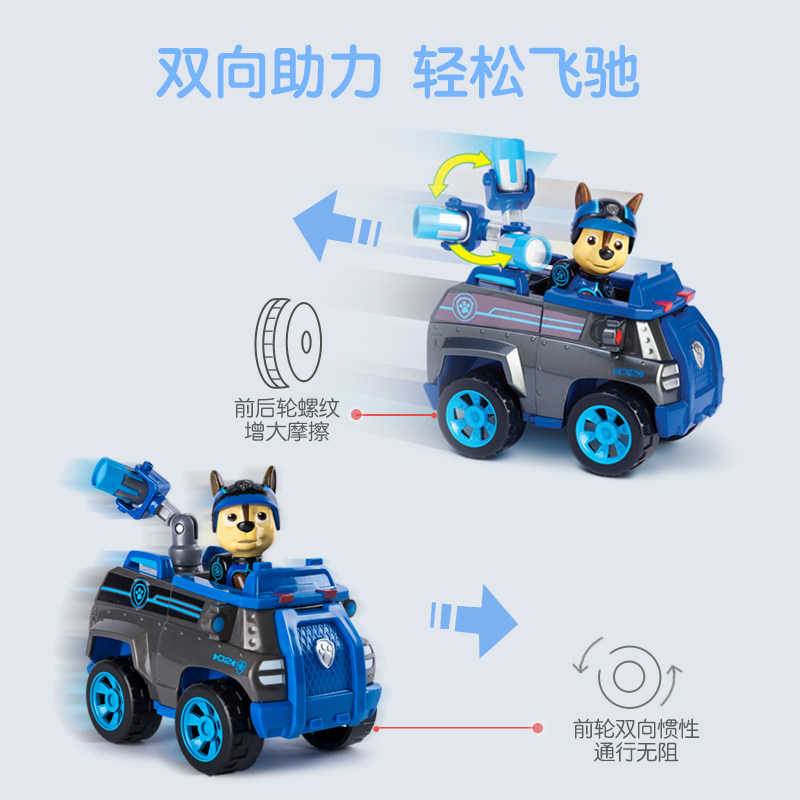 双向助力 轻松飞驰

前后轮螺纹
增大摩擦

前轮双向惯性
通行无阻